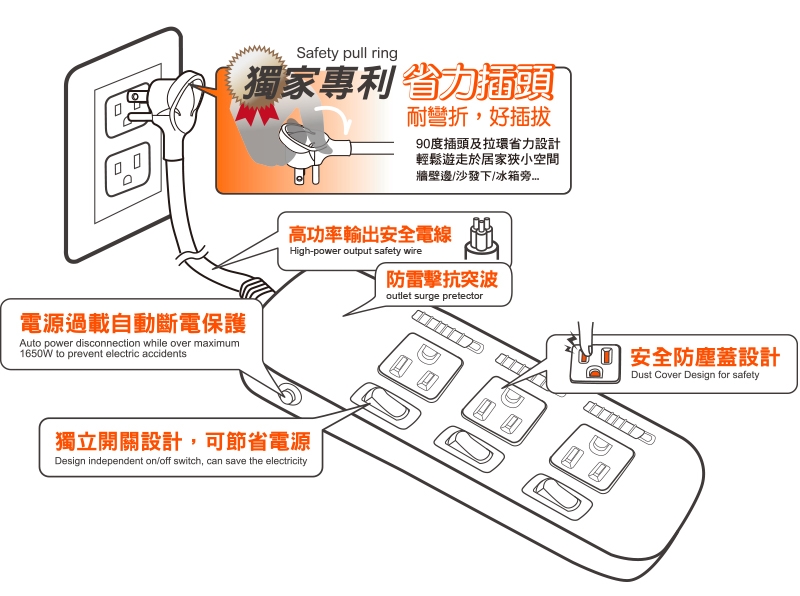 Safety pull ring

獨家專利 省力插頭

耐彎折，好插拔

90度插頭及拉環省力設計
輕鬆遊走於居家狹小空間
牆壁邊/沙發下/冰箱旁...

高功率輸出安全電線
High-power output safety wire

防雷擊抗突波
outlet surge pretector

電源過載自動斷電保護
Auto power disconnection while over maximum 1650W to prevent electric accidents

安全防塵蓋設計
Dust Cover Design for safety

獨立開關設計，可節省電源
Design independent on/off switch, can save the electricity