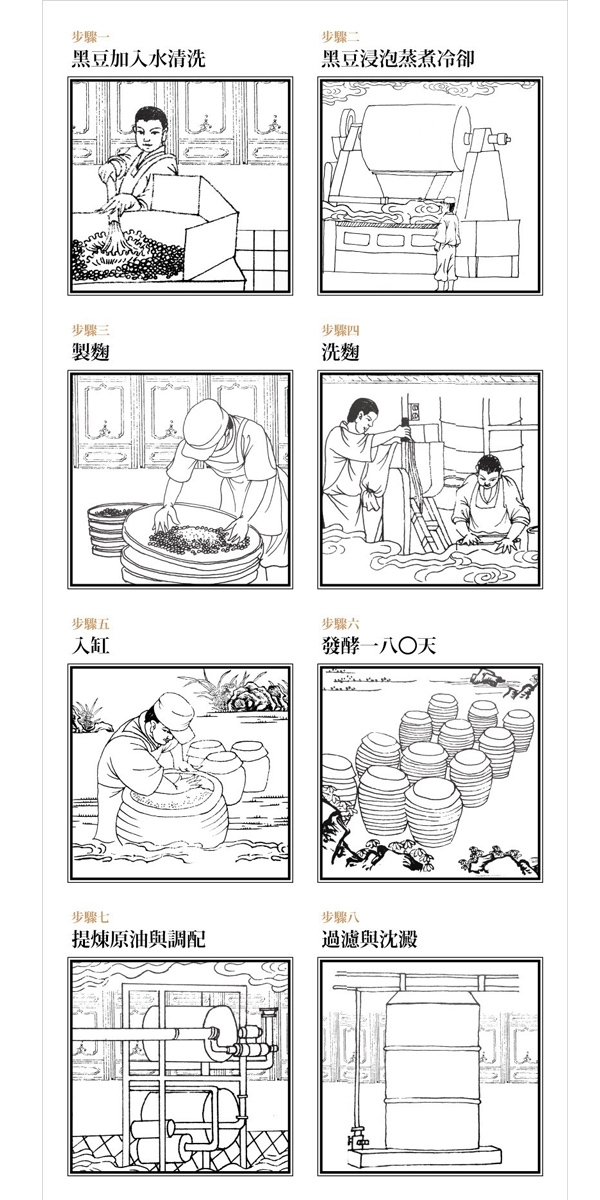 步驟一
黑豆加入水清洗

步驟二
黑豆浸泡蒸煮冷卻

步驟三
製麴

步驟四
洗麴

步驟五
入缸

步驟六
發酵一八〇天

步驟七
提煉原油與調配

步驟八
過濾與沈澱