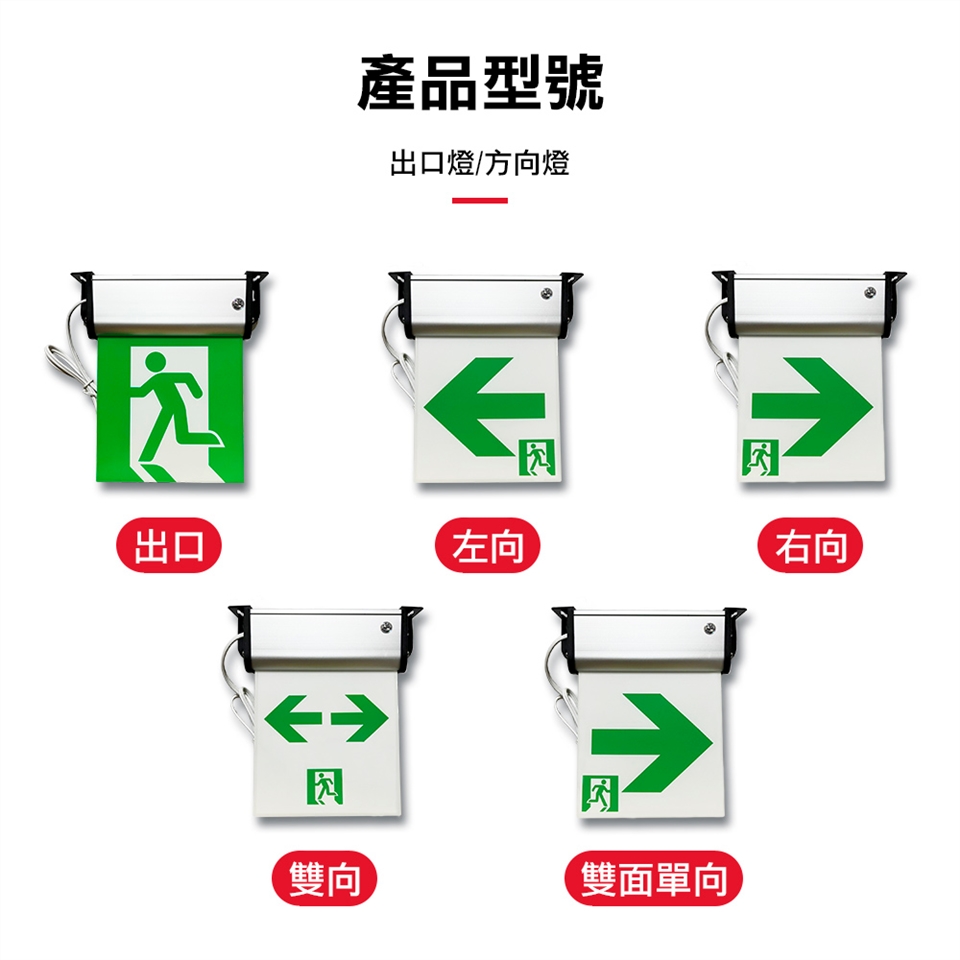 產品型號

出口燈/方向燈

出口

左向

右向

雙向

雙面單向