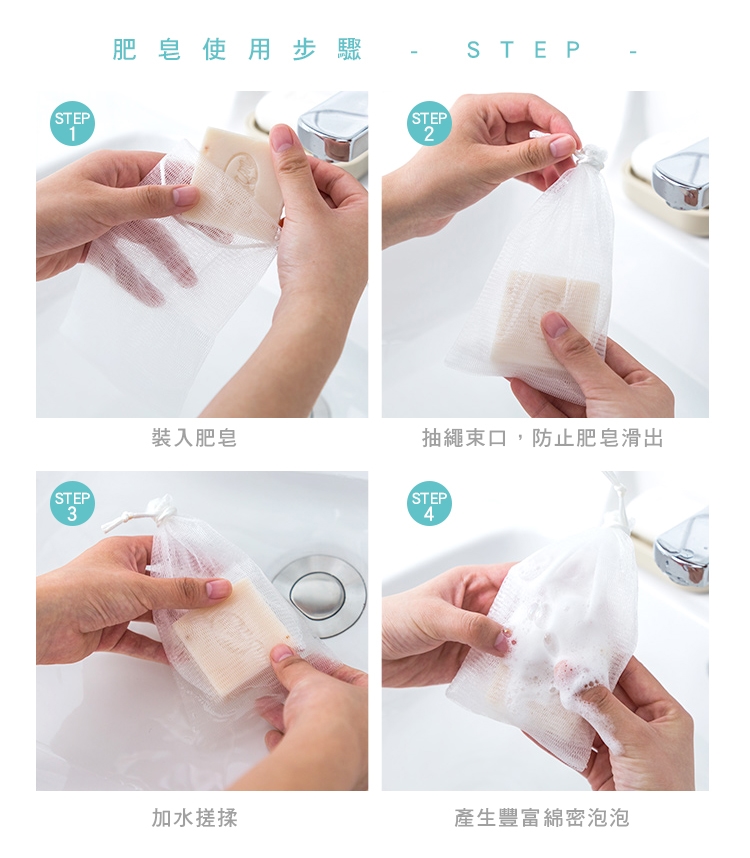 肥皂使用步驟 - STEP -

STEP 1

裝入肥皂

STEP 2

抽繩束口，防止肥皂滑出

STEP 3

加水搓揉

STEP 4

產生豐富綿密泡泡