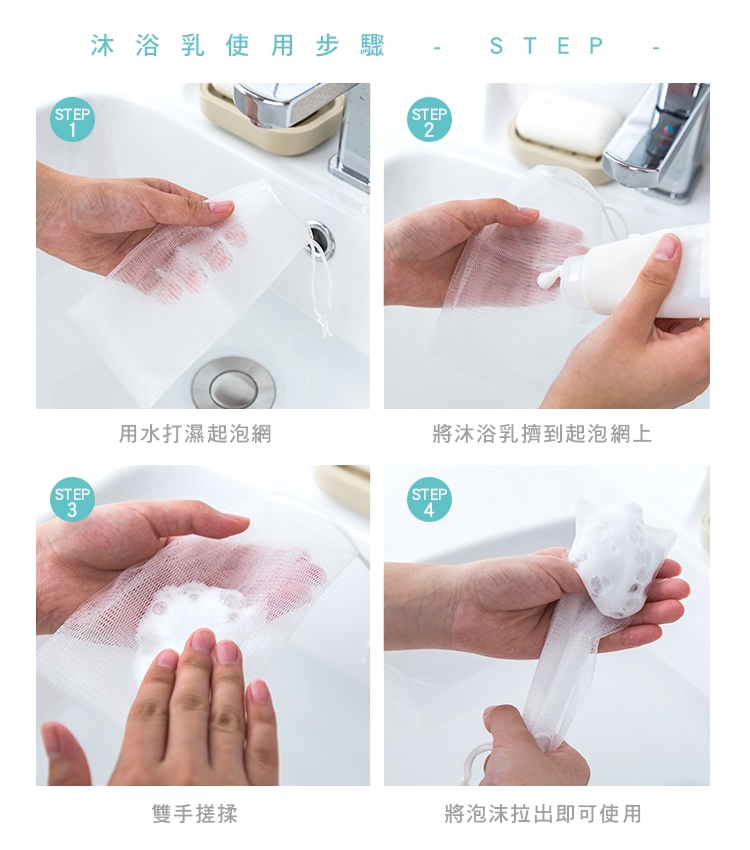 沐浴乳使用步驟 - STEP -

STEP 1

用水打濕起泡網

STEP 2

將沐浴乳擠到起泡網上

STEP 3

雙手搓揉

STEP 4

將泡沫拉出即可使用