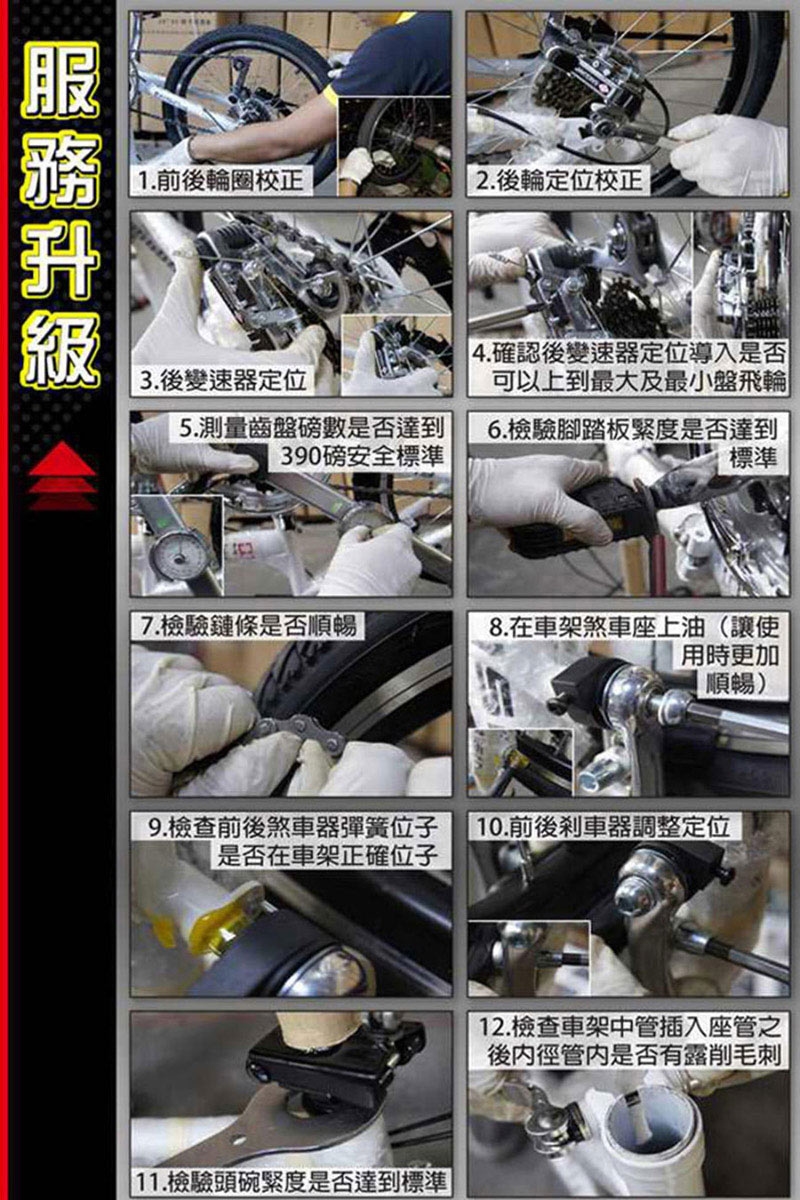 服務升級

1.前後輪圈校正

2.後輪定位校正

3.後變速器定位

4.確認後變速器定位導入是否可以上到最大及最小盤飛輪

5.測量齒盤磅數是否達到390磅安全標準

6.檢驗腳踏板緊度是否達到標準

7.檢驗鏈條是否順暢

8.在車架煞車座上油（讓使用時更加順暢）

9.檢查前後煞車器彈簧位子是否在車架正確位子

10.前後剎車器調整定位

11.檢驗頭碗緊度是否達到標準

12.檢查車架中管插入座管之後內徑管內是否有露削毛刺