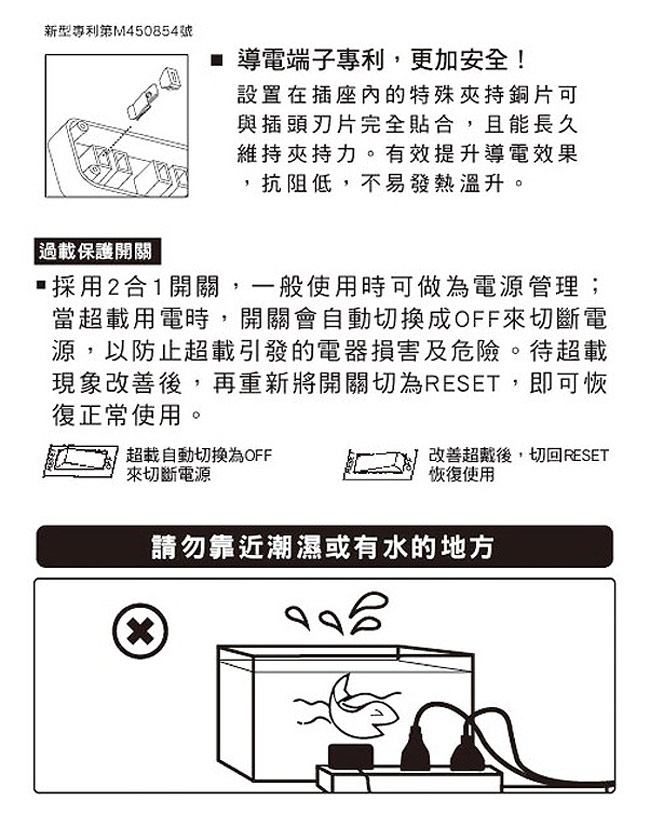 新型專利第M450854號

■ 導電端子專利，更加安全！

設置在插座內的特殊夾持銅片可與插頭刃片完全貼合，且能長久維持夾持力。有效提升導電效果，抗阻低，不易發熱溫升。

過載保護開關

■ 採用2合1開關，一般使用時可做為電源管理；當超載用電時，開關會自動切換成OFF來切斷電源，以防止超載引發的電器損害及危險。待超載現象改善後，再重新將開關切為RESET，即可恢復正常使用。

超載自動切換為OFF來切斷電源

改善超戴後，切回RESET恢復使用

請勿靠近潮濕或有水的地方