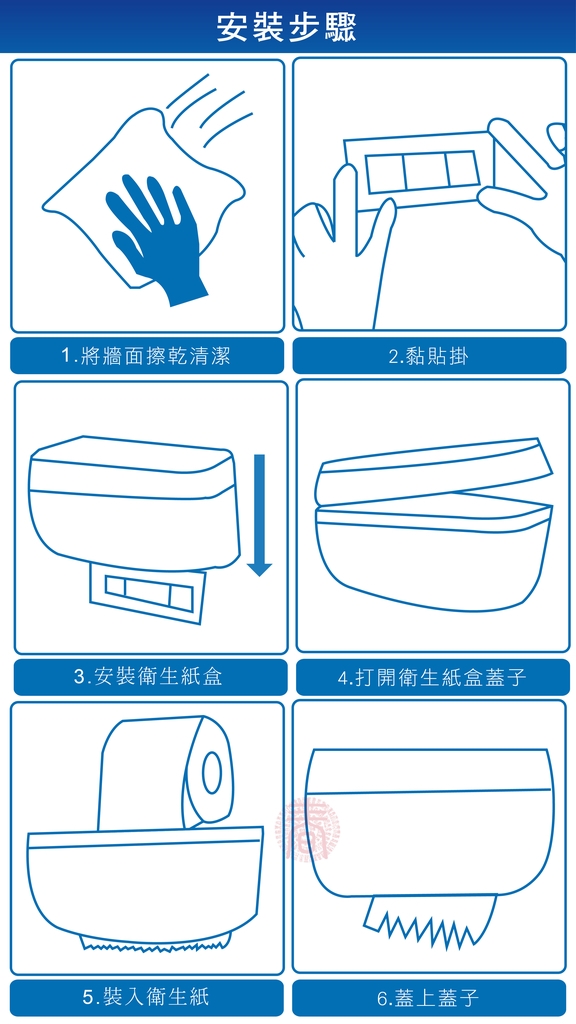 安裝步驟

1.將牆面擦乾清潔

2.黏貼掛

3.安裝衛生紙盒

4.打開衛生紙盒蓋子

5.裝入衛生紙

6.蓋上蓋子