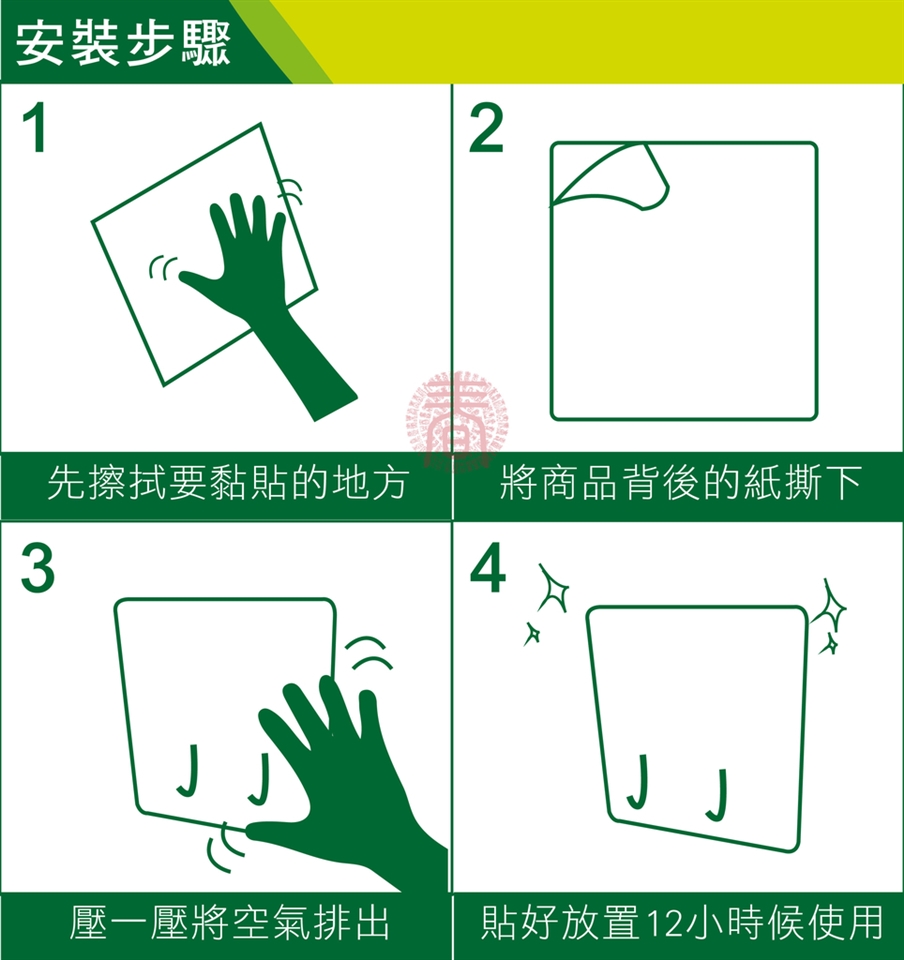 安裝步驟

1

先擦拭要黏貼的地方

2

將商品背後的紙撕下

3

壓一壓將空氣排出

4

貼好放置12小時候使用