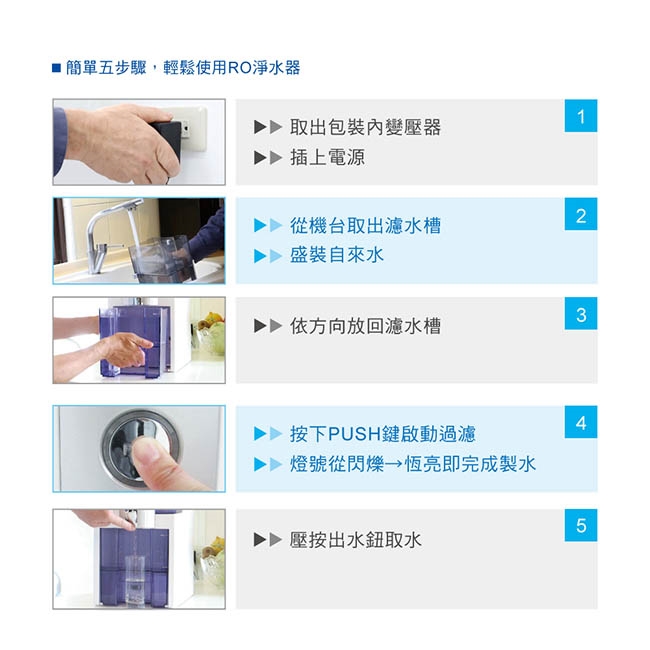 ■ 簡單五步驟，輕鬆使用RO淨水器

1
▶▶ 取出包裝內變壓器
▶▶ 插上電源

2
▶▶ 從機台取出濾水槽
▶▶ 盛裝自來水

3
▶▶ 依方向放回濾水槽

4
▶▶ 按下PUSH鍵啟動過濾
▶▶ 燈號從閃爍→恆亮即完成製水

5
▶▶ 壓按出水鈕取水