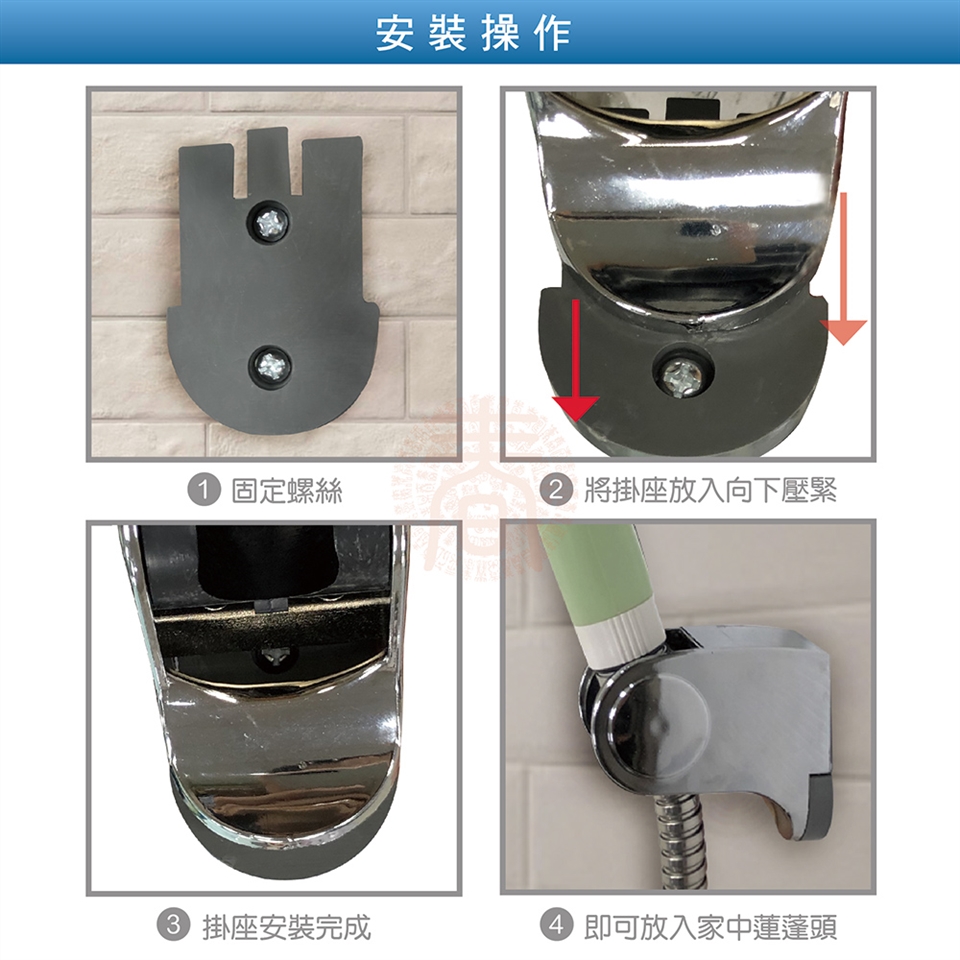 安裝操作

1 固定螺絲

2 將掛座放入向下壓緊

3 掛座安裝完成

4 即可放入家中蓮蓬頭