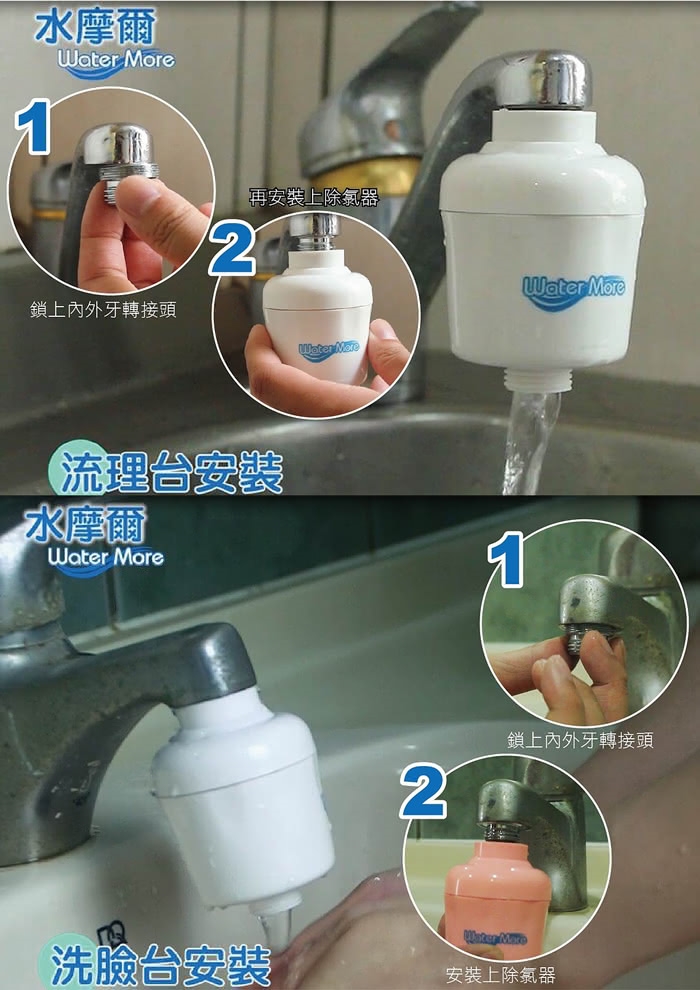 水摩爾
Water More

1
鎖上內外牙轉接頭

再安裝上除氯器
2
Water More

Water More

流理台安裝

水摩爾
Water More

1
鎖上內外牙轉接頭

2
Water More
安裝上除氯器

洗臉台安裝