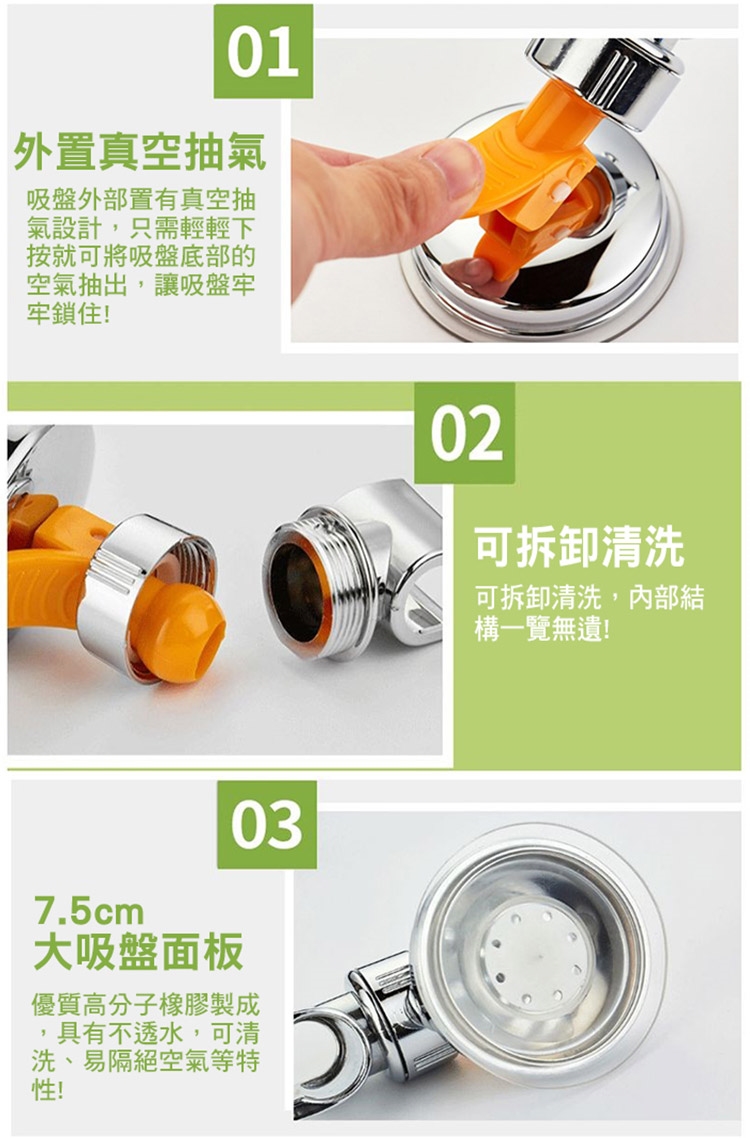 01

外置真空抽氣

吸盤外部置有真空抽氣設計，只需輕輕下按就可將吸盤底部的空氣抽出，讓吸盤牢牢鎖住!

02

可拆卸清洗

可拆卸清洗，內部結構一覽無遺!

03

7.5cm
大吸盤面板

優質高分子橡膠製成，具有不透水，可清洗、易隔絕空氣等特性!