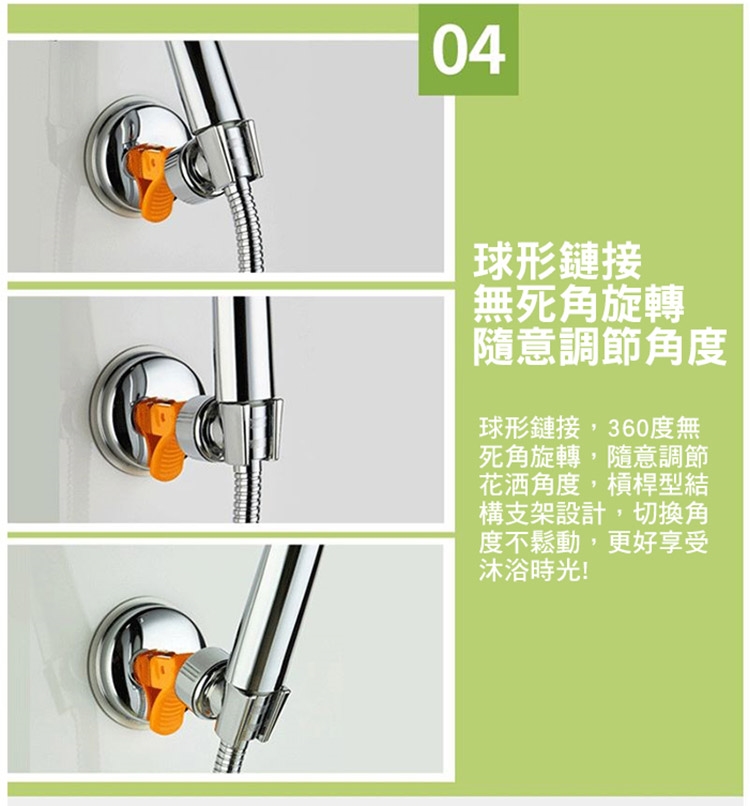 04

球形鏈接
無死角旋轉
隨意調節角度

球形鏈接，360度無死角旋轉，隨意調節花洒角度，槓桿型結構支架設計，切換角度不鬆動，更好享受沐浴時光!