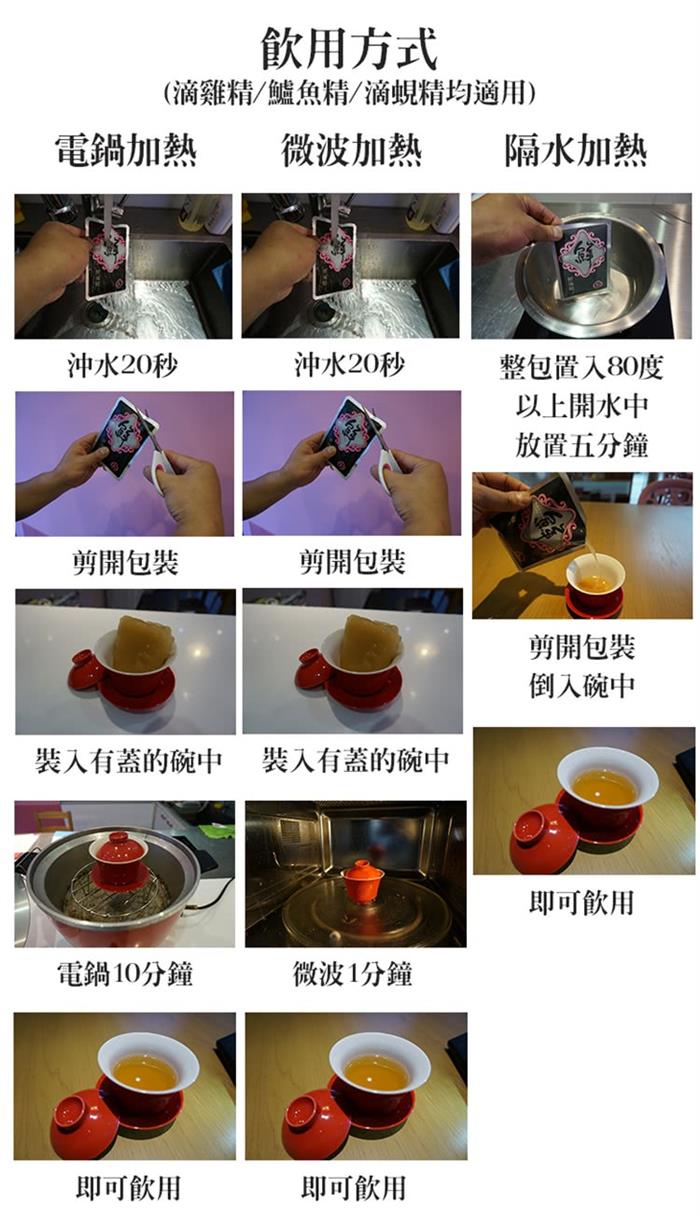 飲用方式
(滴雞精/鱸魚精/滴蜆精均適用)

電鍋加熱

沖水20秒

剪開包裝

裝入有蓋的碗中

電鍋10分鐘

即可飲用

微波加熱

沖水20秒

剪開包裝

裝入有蓋的碗中

微波1分鐘

即可飲用

隔水加熱

整包置入80度以上開水中放置五分鐘

剪開包裝倒入碗中

即可飲用