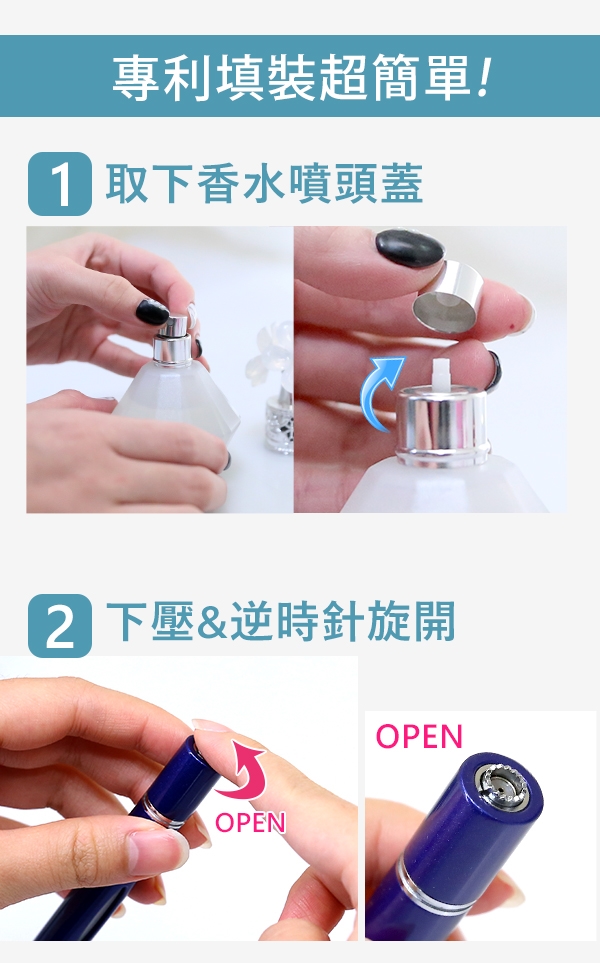 專利填裝超簡單!

1 取下香水噴頭蓋

2 下壓&逆時針旋開

OPEN

OPEN