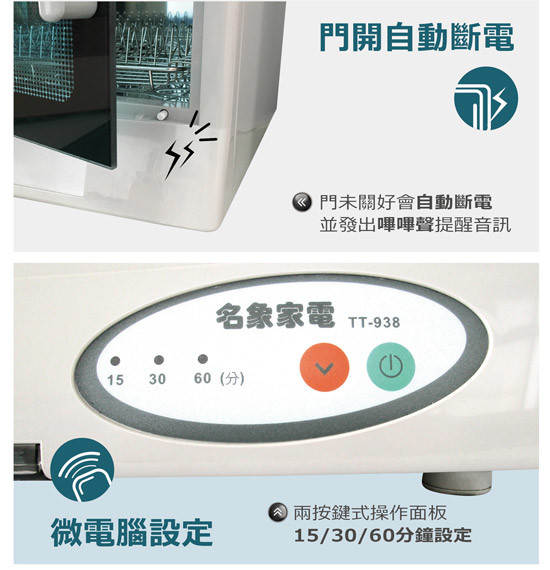 門開自動斷電

門未關好會自動斷電
並發出嗶嗶聲提醒音訊

名象家電 TT-938

15 30 60 (分)

微電腦設定

兩按鍵式操作面板
15/30/60分鐘設定