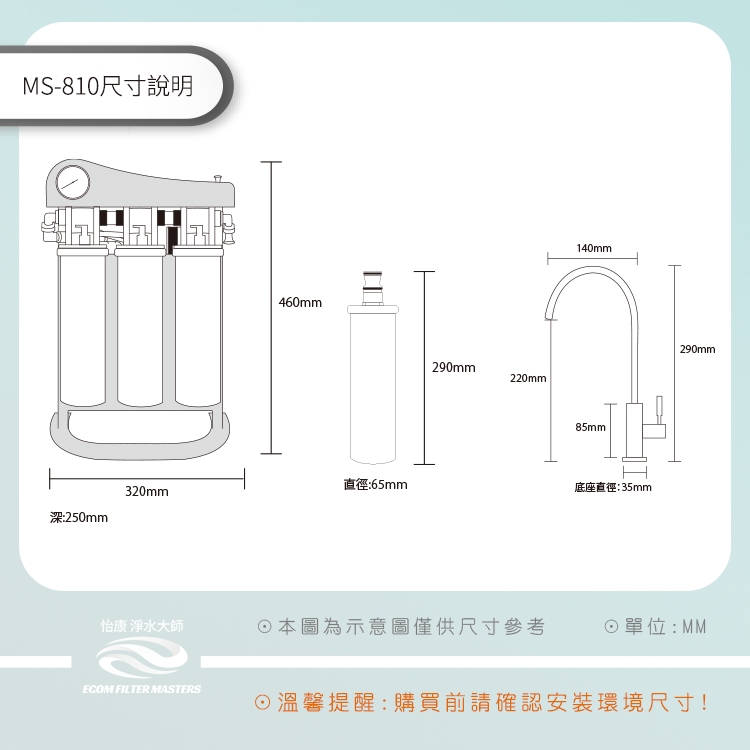 MS-810尺寸說明

460mm

320mm

深:250mm

290mm

直徑:65mm

140mm

290mm

220mm

85mm

底座直徑:35mm

怡康 淨水大師

ECOM FILTER MASTERS

⊙本圖為示意圖僅供尺寸參考

⊙單位:MM

⊙溫馨提醒:購買前請確認安裝環境尺寸!