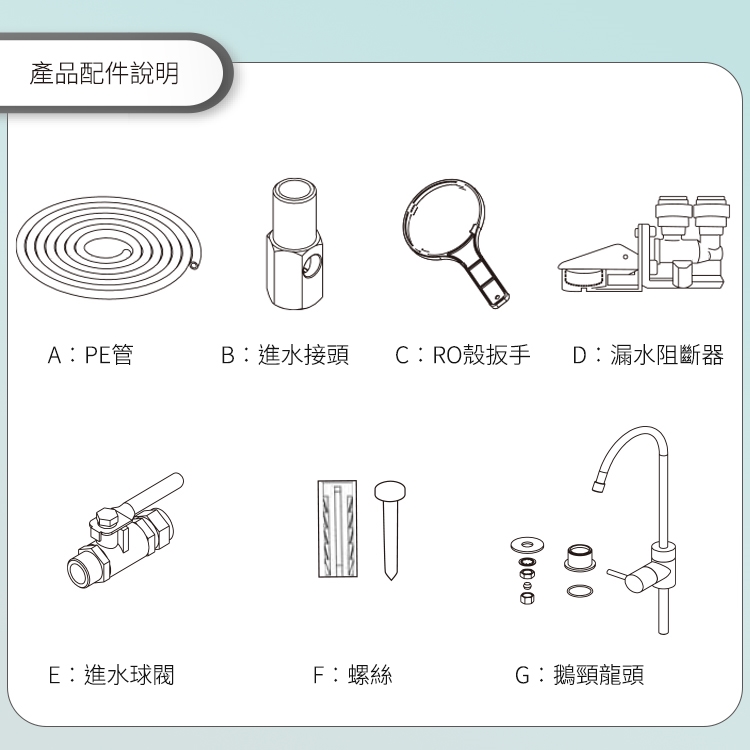 產品配件說明

A：PE管

B：進水接頭

C：RO殼扳手

D：漏水阻斷器

E：進水球閥

F：螺絲

G：鵝頸龍頭