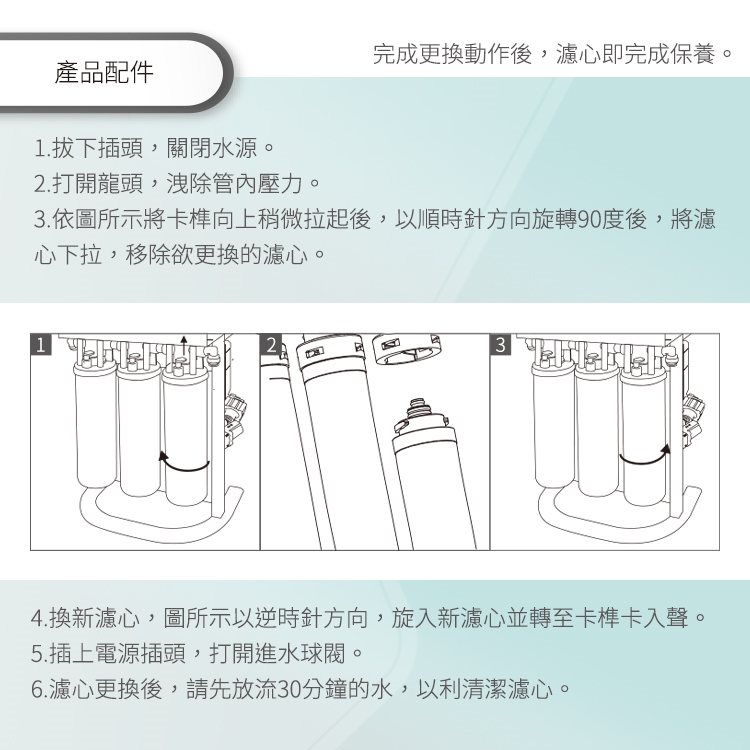 產品配件

完成更換動作後，濾心即完成保養。

1.拔下插頭，關閉水源。
2.打開龍頭，洩除管內壓力。
3.依圖所示將卡榫向上稍微拉起後，以順時針方向旋轉90度後，將濾心下拉，移除欲更換的濾心。

1

2

3

4.換新濾心，圖所示以逆時針方向，旋入新濾心並轉至卡榫卡入聲。
5.插上電源插頭，打開進水球閥。
6.濾心更換後，請先放流30分鐘的水，以利清潔濾心。