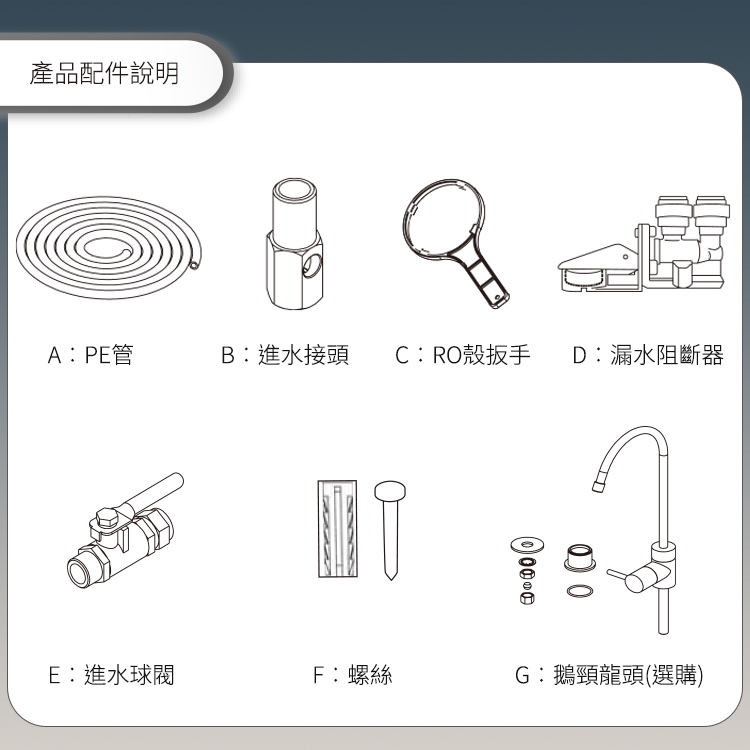 產品配件說明

A：PE管

B：進水接頭

C：RO殼扳手

D：漏水阻斷器

E：進水球閥

F：螺絲

G：鵝頸龍頭(選購)