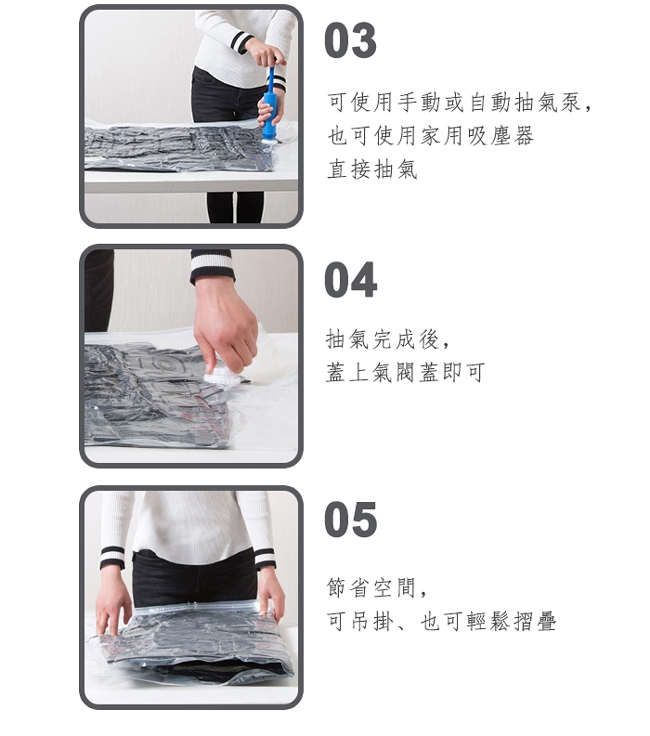 03

可使用手動或自動抽氣泵，
也可使用家用吸塵器
直接抽氣

04

抽氣完成後，
蓋上氣閥蓋即可

05

節省空間，
可吊掛、也可輕鬆摺疊