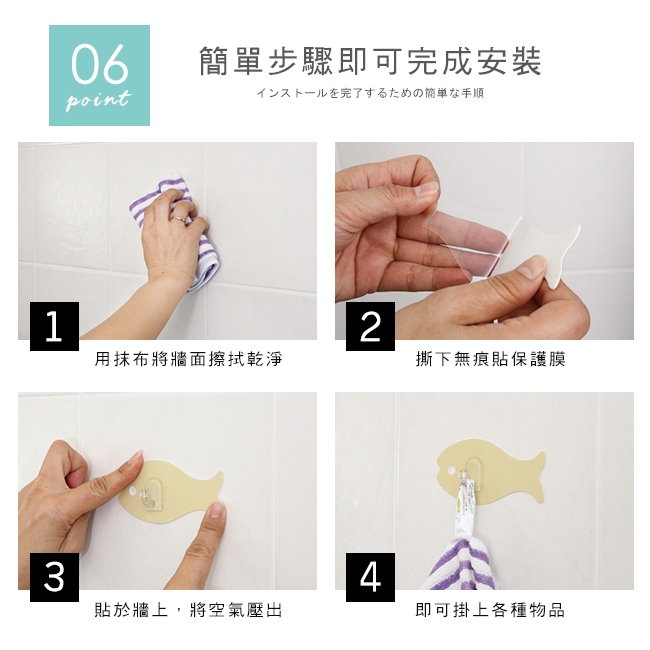 06
point

簡單步驟即可完成安裝
インストールを完了するための簡単な手順

1
用抹布將牆面擦拭乾淨

2
撕下無痕貼保護膜

3
貼於牆上，將空氣壓出

4
即可掛上各種物品