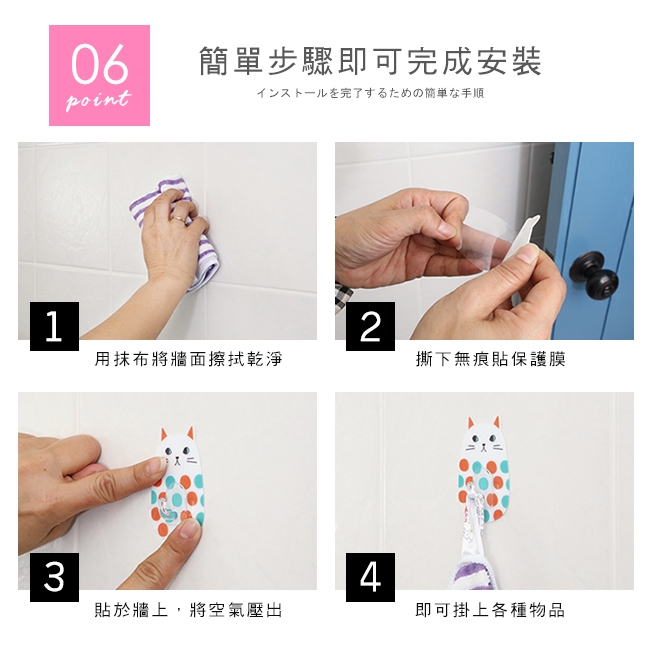 06
point

簡單步驟即可完成安裝
インストールを完了するための簡単な手順

1
用抹布將牆面擦拭乾淨

2
撕下無痕貼保護膜

3
貼於牆上，將空氣壓出

4
即可掛上各種物品