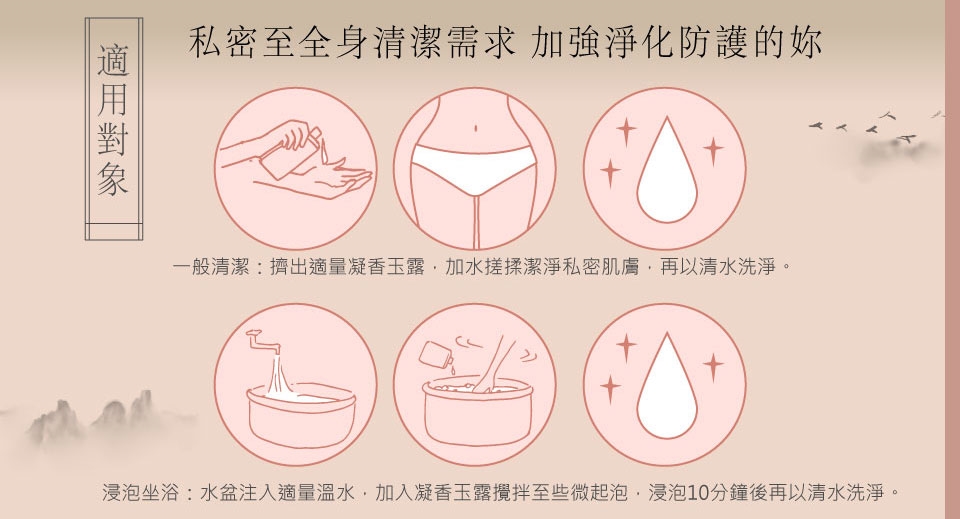 適用對象

私密至全身清潔需求 加強淨化防護的妳

一般清潔：擠出適量凝香玉露，加水搓揉潔淨私密肌膚，再以清水洗淨。

浸泡坐浴：水盆注入適量溫水，加入凝香玉露攪拌至些微起泡，浸泡10分鐘後再以清水洗淨。