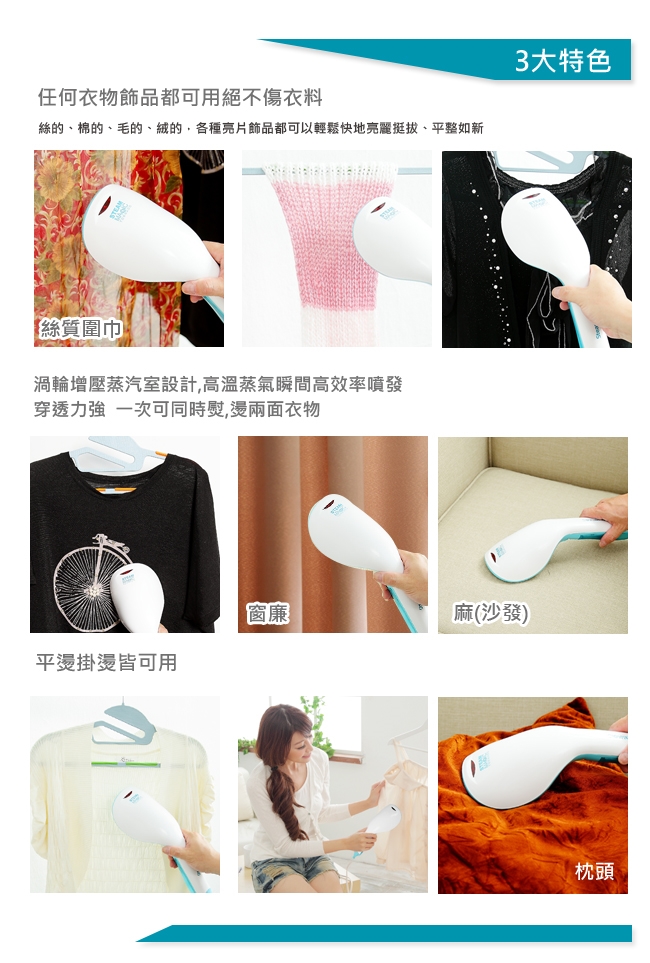 3大特色

任何衣物飾品都可用絕不傷衣料

絲的、棉的、毛的、絨的，各種亮片飾品都可以輕鬆快地亮麗挺拔、平整如新

絲質圍巾

渦輪增壓蒸汽室設計,高溫蒸氣瞬間高效率噴發
穿透力強 一次可同時熨,燙兩面衣物

窗廉

麻(沙發)

平燙掛燙皆可用

枕頭