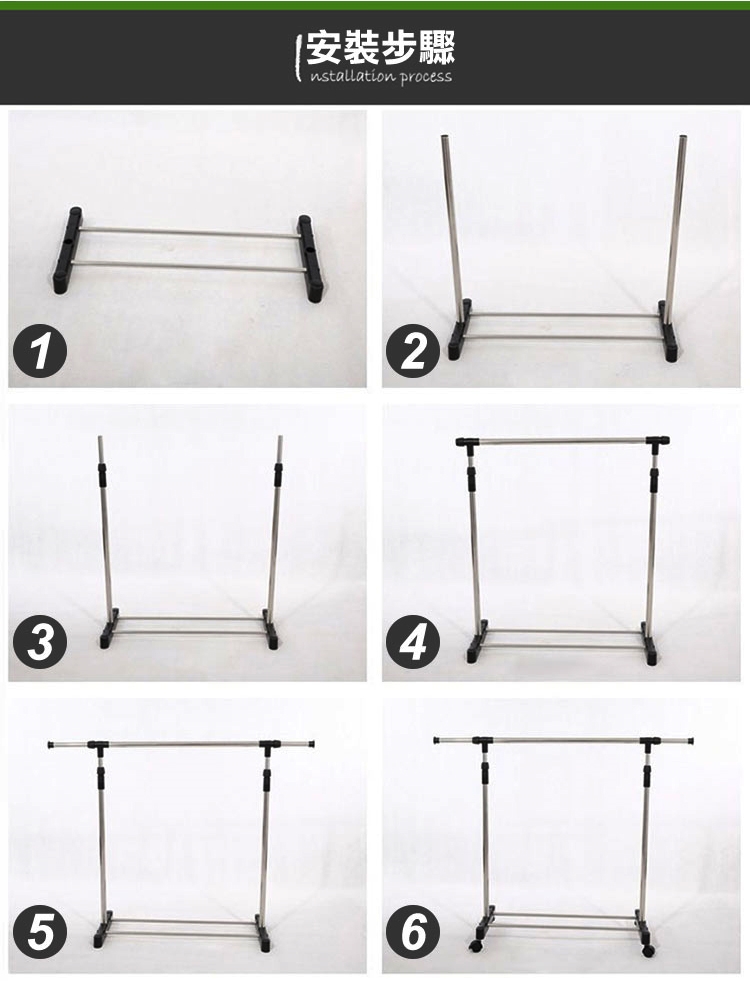 安裝步驟
nstallation process

1

2

3

4

5

6