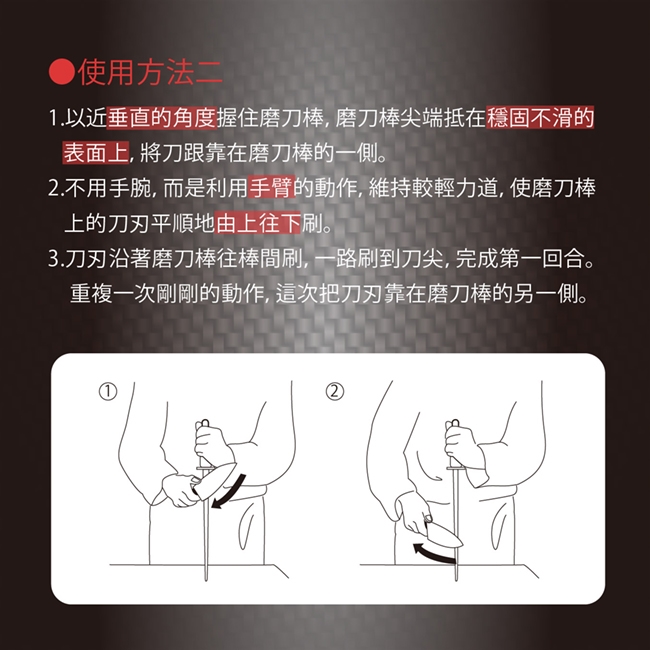 ●使用方法二

1.以近垂直的角度握住磨刀棒, 磨刀棒尖端抵在穩固不滑的表面上, 將刀跟靠在磨刀棒的一側。

2.不用手腕, 而是利用手臂的動作, 維持較輕力道, 使磨刀棒上的刀刃平順地由上往下刷。

3.刀刃沿著磨刀棒往棒間刷, 一路刷到刀尖, 完成第一回合。重複一次剛剛的動作, 這次把刀刃靠在磨刀棒的另一側。

①

②