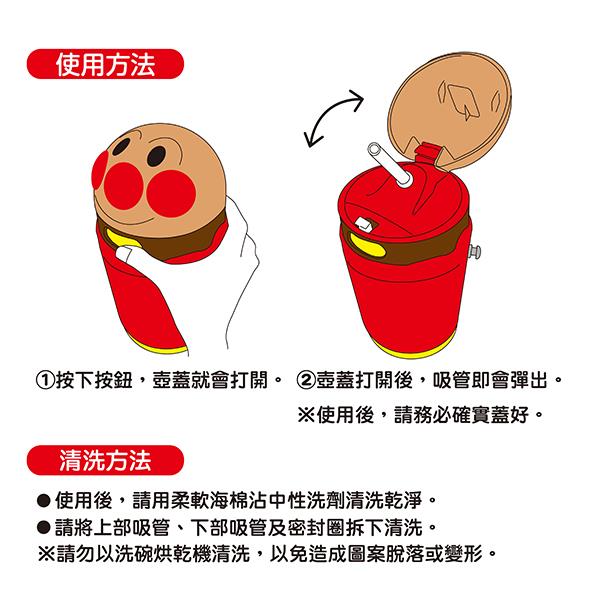 使用方法

①按下按鈕，壺蓋就會打開。

②壺蓋打開後，吸管即會彈出。

※使用後，請務必確實蓋好。

清洗方法

●使用後，請用柔軟海棉沾中性洗劑清洗乾淨。
●請將上部吸管、下部吸管及密封圈拆下清洗。
※請勿以洗碗烘乾機清洗，以免造成圖案脫落或變形。