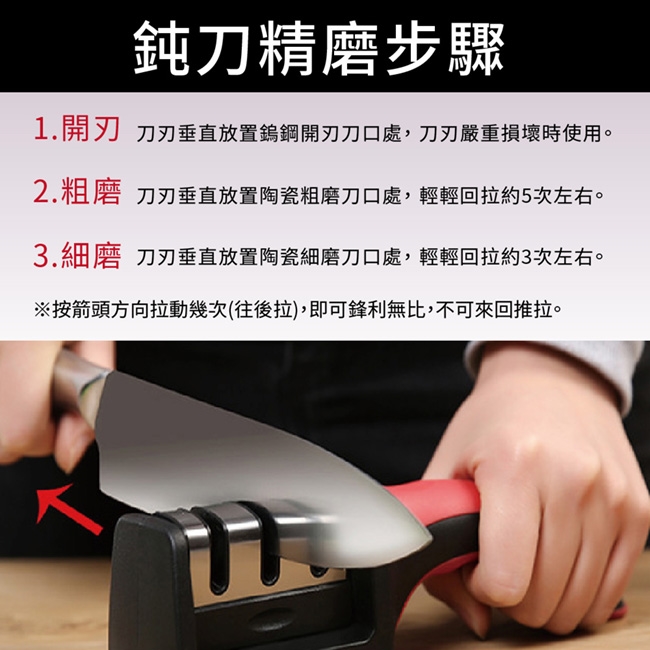 鈍刀精磨步驟

1.開刃 刀刃垂直放置鎢鋼開刃刀口處，刀刃嚴重損壞時使用。

2.粗磨 刀刃垂直放置陶瓷粗磨刀口處，輕輕回拉約5次左右。

3.細磨 刀刃垂直放置陶瓷細磨刀口處，輕輕回拉約3次左右。

※按箭頭方向拉動幾次(往後拉)，即可鋒利無比，不可來回推拉。