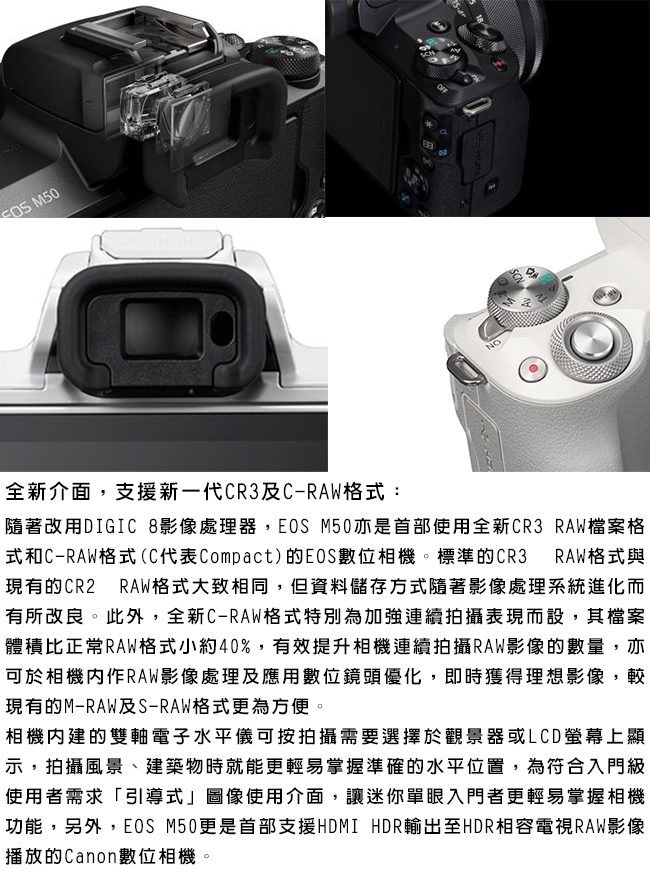 EOS M50

全新介面，支援新一代CR3及C-RAW格式：

隨著改用DIGIC 8影像處理器，EOS M50亦是首部使用全新CR3 RAW檔案格式和C-RAW格式(C代表Compact)的EOS數位相機。標準的CR3 RAW格式與現有的CR2 RAW格式大致相同，但資料儲存方式隨著影像處理系統進化而有所改良。此外，全新C-RAW格式特別為加強連續拍攝表現而設，其檔案體積比正常RAW格式小約40%，有效提升相機連續拍攝RAW影像的數量，亦可於相機內作RAW影像處理及應用數位鏡頭優化，即時獲得理想影像，較現有的M-RAW及S-RAW格式更為方便。

相機內建的雙軸電子水平儀可按拍攝需要選擇於觀景器或LCD螢幕上顯示，拍攝風景、建築物時就能更輕易掌握準確的水平位置，為符合入門級使用者需求「引導式」圖像使用介面，讓迷你單眼入門者更輕易掌握相機功能，另外，EOS M50更是首部支援HDMI HDR輸出至HDR相容電視RAW影像播放的Canon數位相機。