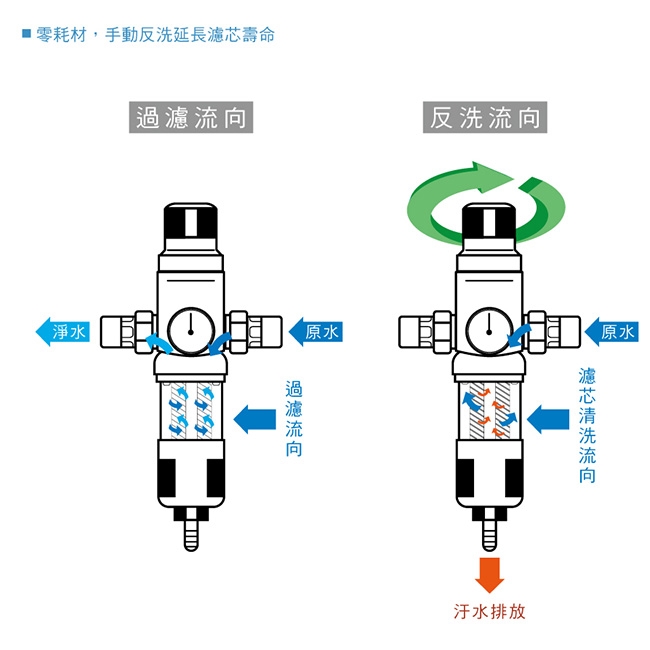 ■ 零耗材，手動反洗延長濾芯壽命

過濾流向

淨水

原水

過濾流向

反洗流向

原水

濾芯清洗流向

汙水排放