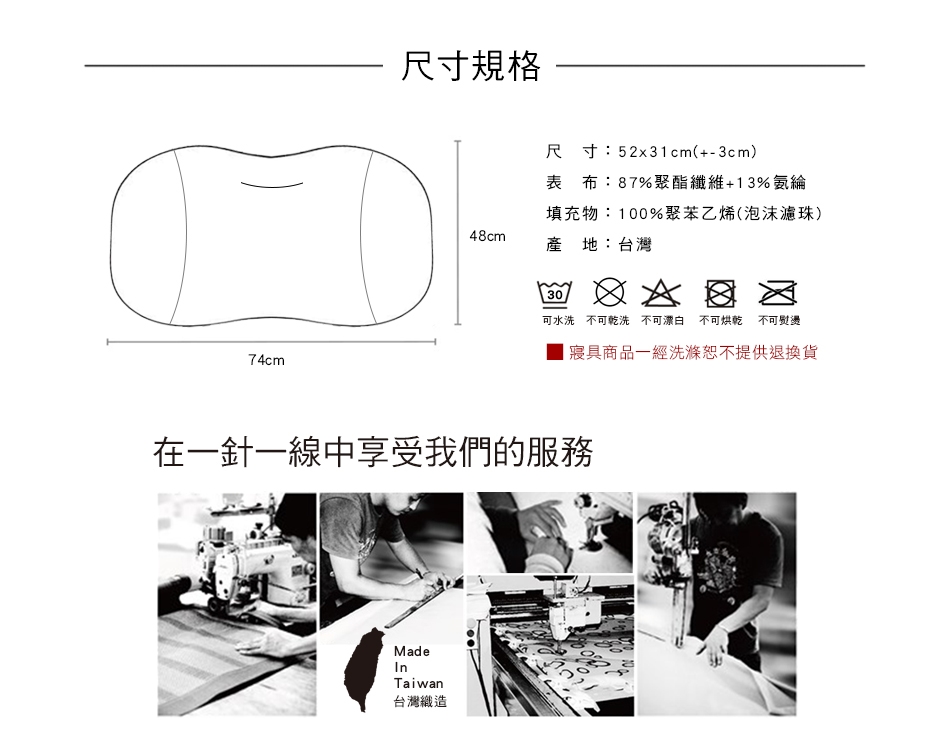 尺寸規格

48cm

74cm

尺　寸：52x31cm(+-3cm)
表　布：87%聚酯纖維+13%氨綸
填充物：100%聚苯乙烯(泡沫濾珠)
產　地：台灣

30

可水洗　不可乾洗　不可漂白　不可烘乾　不可熨燙

寢具商品一經洗滌恕不提供退換貨

在一針一線中享受我們的服務

Made In Taiwan
台灣織造