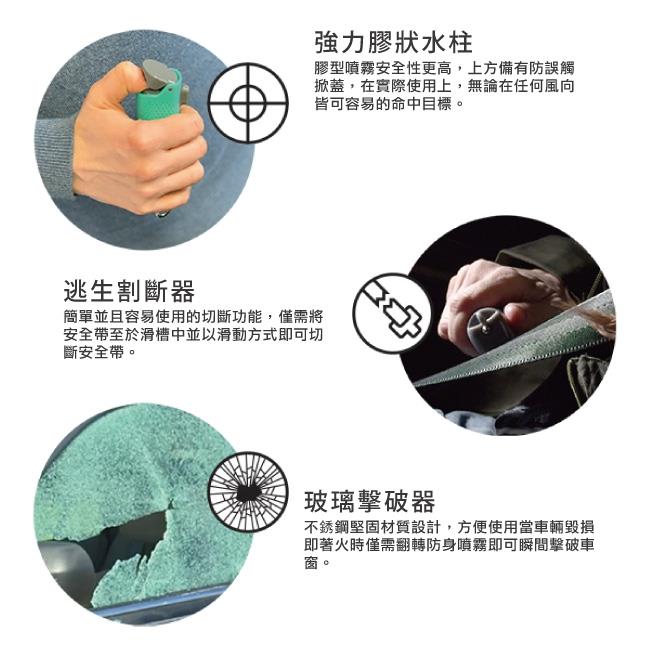 強力膠狀水柱

膠型噴霧安全性更高，上方備有防誤觸掀蓋，在實際使用上，無論在任何風向皆可容易的命中目標。

逃生割斷器

簡單並且容易使用的切斷功能，僅需將安全帶至於滑槽中並以滑動方式即可切斷安全帶。

玻璃擊破器

不銹鋼堅固材質設計，方便使用當車輛毀損即著火時僅需翻轉防身噴霧即可瞬間擊破車窗。