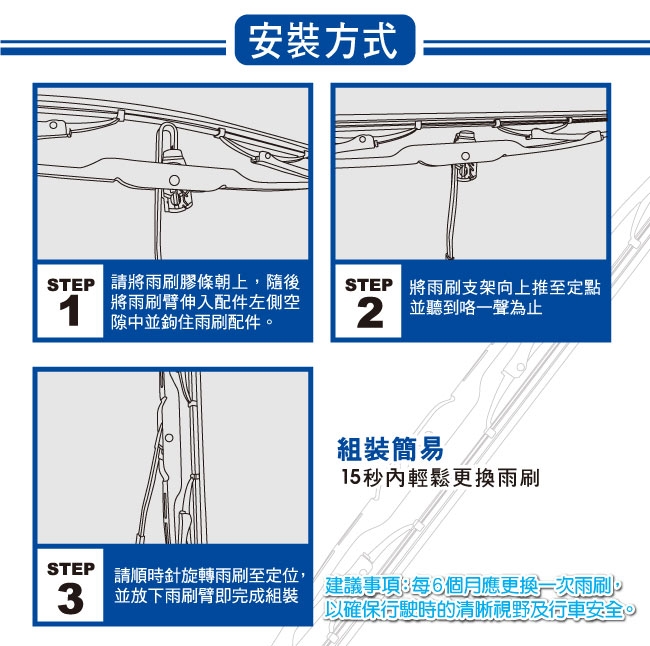 安裝方式

STEP
1

請將雨刷膠條朝上，隨後將雨刷臂伸入配件左側空隙中並鉤住雨刷配件。

STEP
2

將雨刷支架向上推至定點並聽到咯一聲為止

STEP
3

請順時針旋轉雨刷至定位，並放下雨刷臂即完成組裝

組裝簡易
15秒內輕鬆更換雨刷

建議事項：每6個月應更換一次雨刷，以確保行駛時的清晰視野及行車安全。