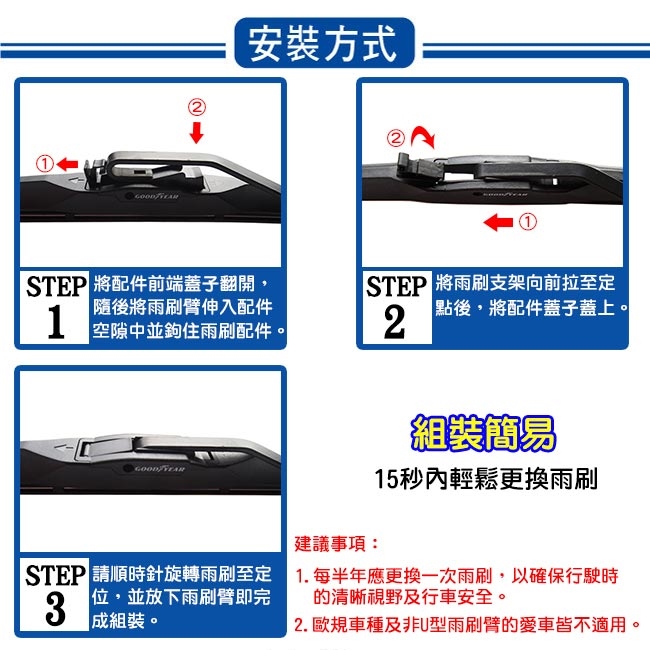 安裝方式

②
①
GOODYEAR

STEP 1 將配件前端蓋子翻開，隨後將雨刷臂伸入配件空隙中並鉤住雨刷配件。

②
GOODYEAR
①

STEP 2 將雨刷支架向前拉至定點後，將配件蓋子蓋上。

GOODYEAR

STEP 3 請順時針旋轉雨刷至定位，並放下雨刷臂即完成組裝。

組裝簡易
15秒內輕鬆更換雨刷

建議事項：
1. 每半年應更換一次雨刷，以確保行駛時的清晰視野及行車安全。
2. 歐規車種及非U型雨刷臂的愛車皆不適用。