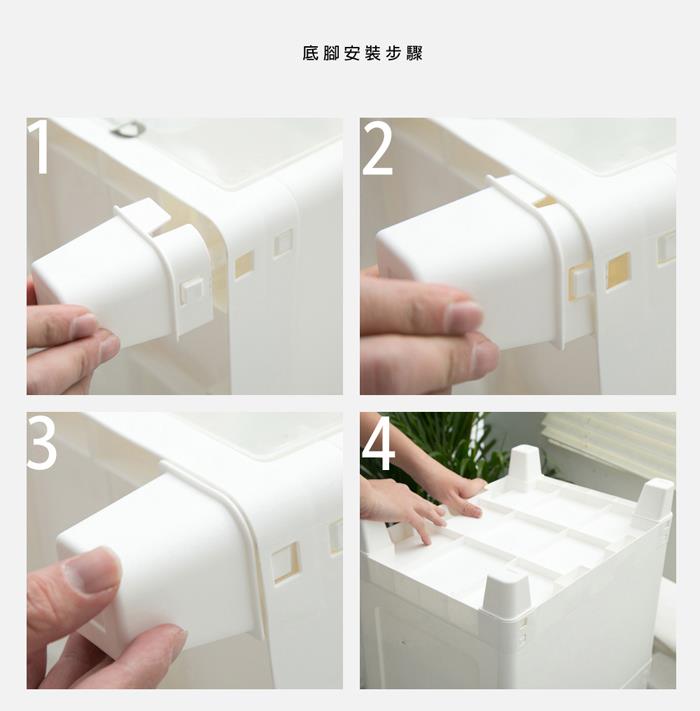 底腳安裝步驟

1

2

3

4