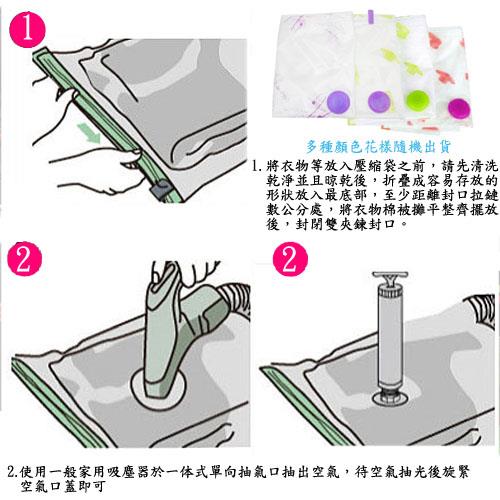 1

多種顏色花樣隨機出貨

1. 將衣物等放入壓縮袋之前，請先清洗乾淨並且晾乾後，折疊成容易存放的形狀放入最底部，至少距離封口拉鏈數公分處，將衣物棉被攤平整齊擺放後，封閉雙夾鍊封口。

2

2

2.使用一般家用吸塵器於一体式單向抽氣口抽出空氣，待空氣抽光後旋緊空氣口蓋即可