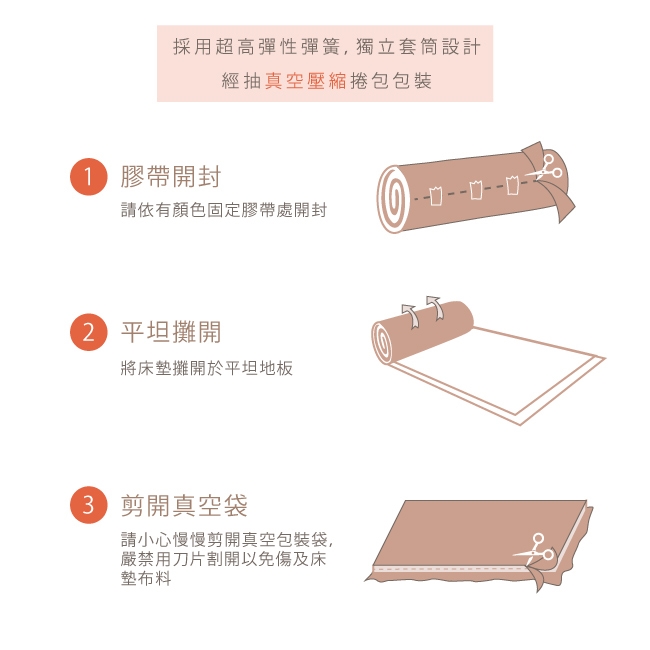 採用超高彈性彈簧，獨立套筒設計
經抽真空壓縮捲包包裝

1 膠帶開封
請依有顏色固定膠帶處開封

2 平坦攤開
將床墊攤開於平坦地板

3 剪開真空袋
請小心慢慢剪開真空包裝袋，嚴禁用刀片割開以免傷及床墊布料