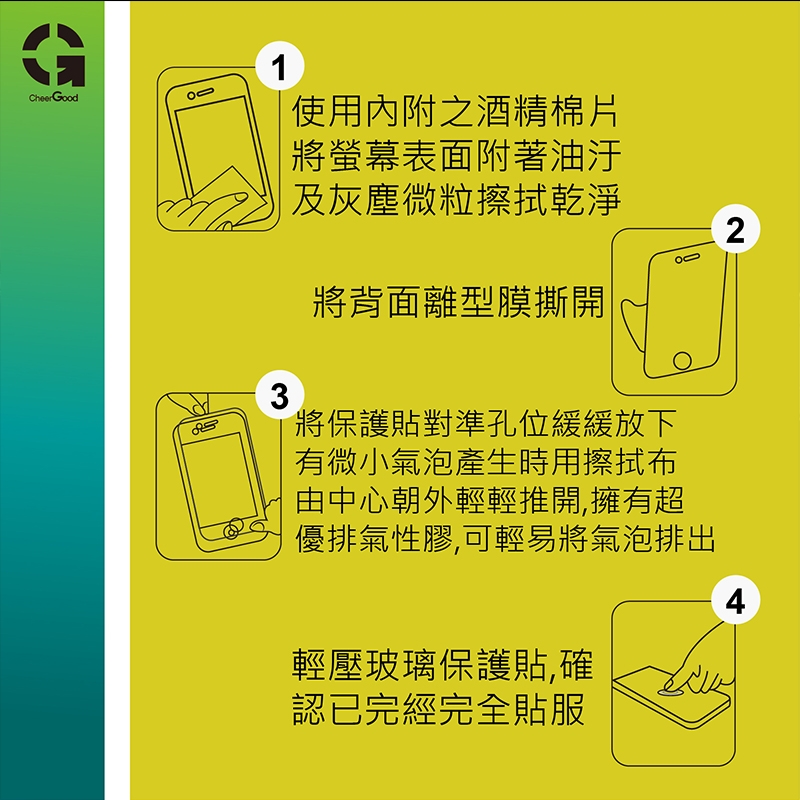 CheerGood

1
使用內附之酒精棉片
將螢幕表面附著油汙
及灰塵微粒擦拭乾淨

2
將背面離型膜撕開

3
將保護貼對準孔位緩緩放下
有微小氣泡產生時用擦拭布
由中心朝外輕輕推開,擁有超
優排氣性膠,可輕易將氣泡排出

4
輕壓玻璃保護貼,確
認已完經完全貼服