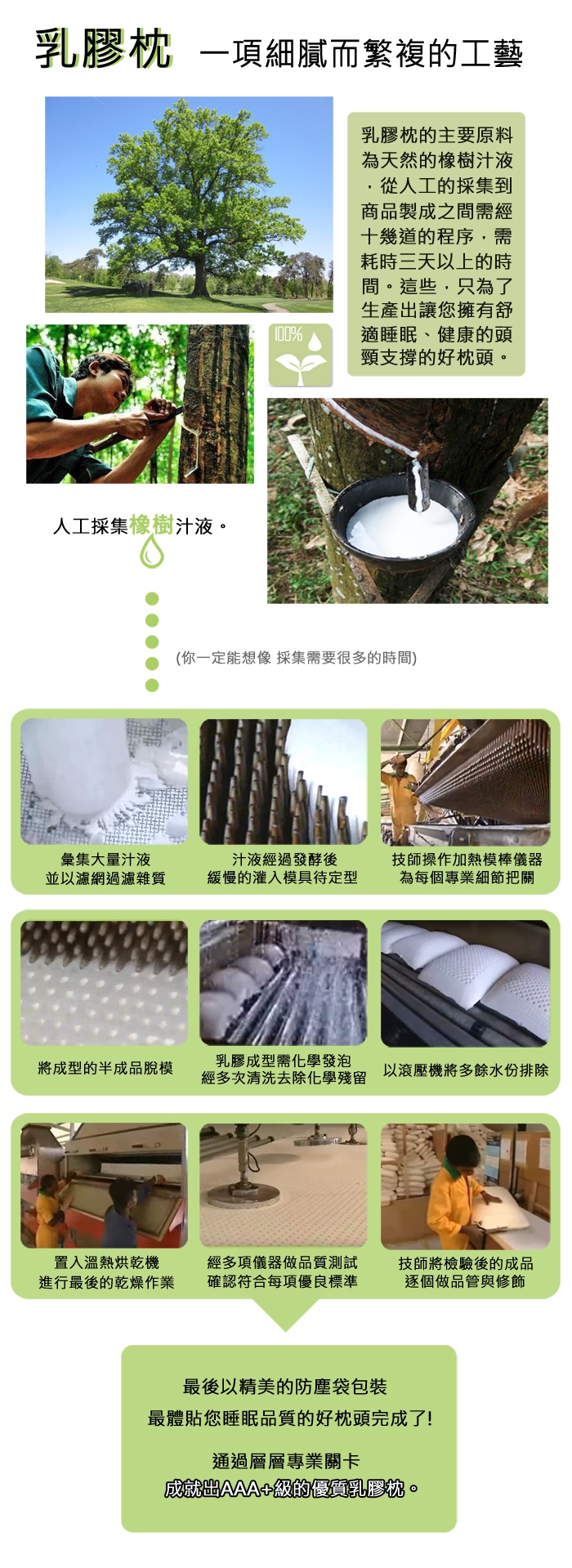 乳膠枕 一項細膩而繁複的工藝

乳膠枕的主要原料為天然的橡樹汁液，從人工的採集到商品製成之間需經十幾道的程序，需耗時三天以上的時間。這些，只為了生產出讓您擁有舒適睡眠、健康的頭頸支撐的好枕頭。

100%

人工採集橡樹汁液。

(你一定能想像 採集需要很多的時間)

彙集大量汁液
並以濾網過濾雜質

汁液經過發酵後
緩慢的灌入模具待定型

技師操作加熱模棒儀器
為每個專業細節把關

將成型的半成品脫模

乳膠成型需化學發泡
經多次清洗去除化學殘留

以滾壓機將多餘水份排除

置入溫熱烘乾機
進行最後的乾燥作業

經多項儀器做品質測試
確認符合每項優良標準

技師將檢驗後的成品
逐個做品管與修飾

最後以精美的防塵袋包裝
最體貼您睡眠品質的好枕頭完成了!

通過層層專業關卡
成就出AAA+級的優質乳膠枕。