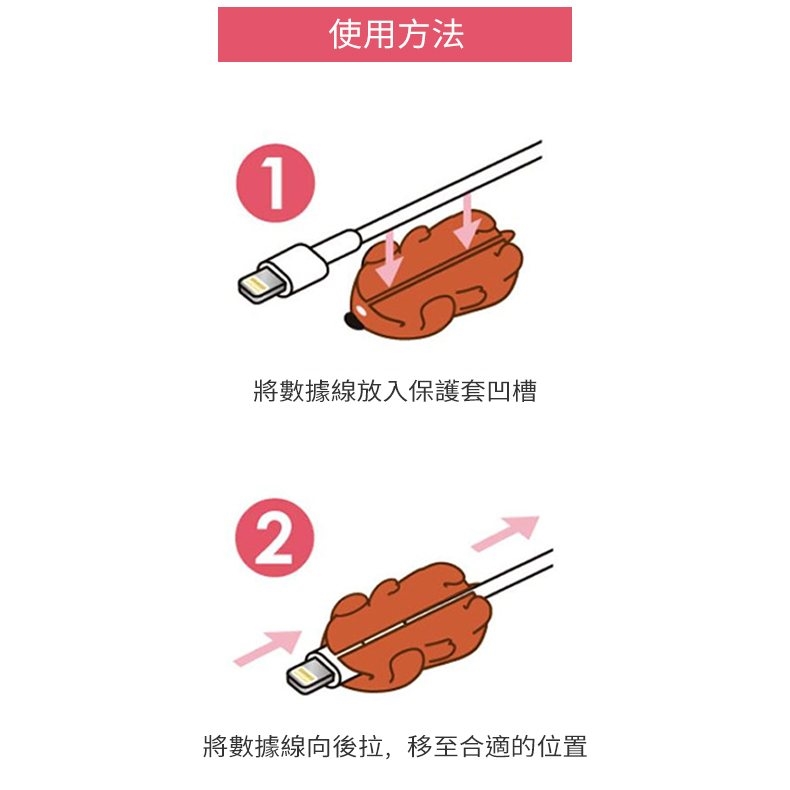 使用方法

1

將數據線放入保護套凹槽

2

將數據線向後拉，移至合適的位置