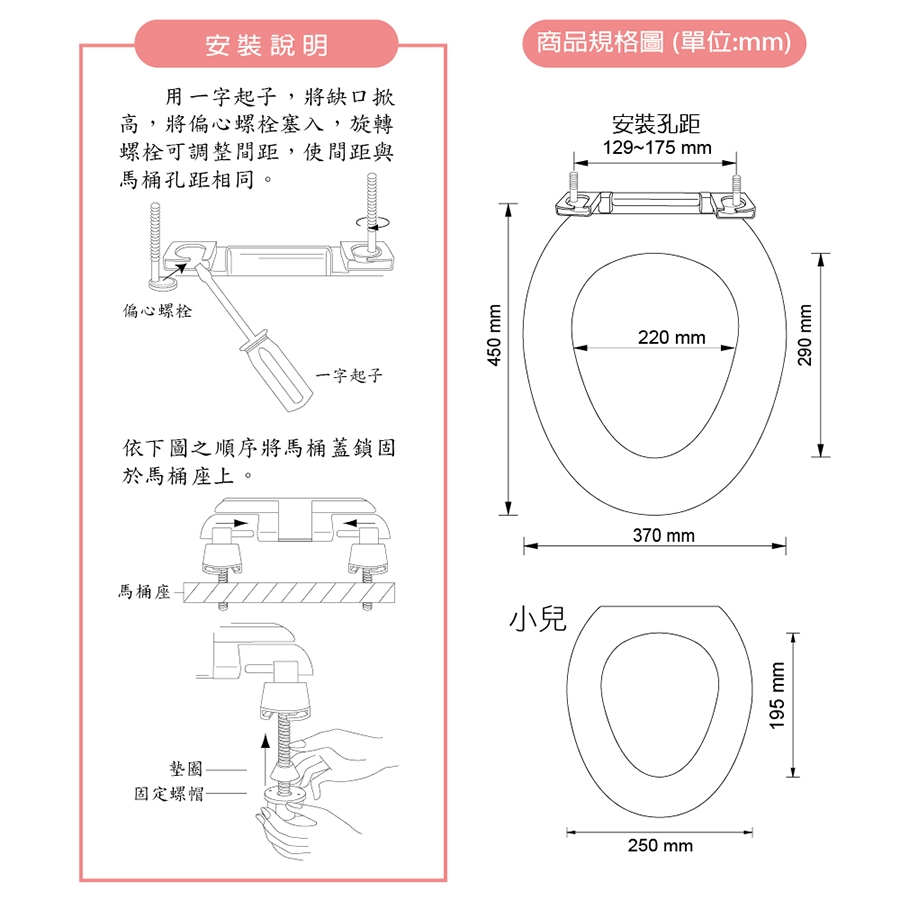 安裝說明

用一字起子，將缺口掀高，將偏心螺栓塞入，旋轉螺栓可調整間距，使間距與馬桶孔距相同。

偏心螺栓

一字起子

依下圖之順序將馬桶蓋鎖固於馬桶座上。

馬桶座

墊圈
固定螺帽

商品規格圖 (單位:mm)

安裝孔距
129~175 mm

450 mm

220 mm

290 mm

370 mm

小兒

195 mm

250 mm