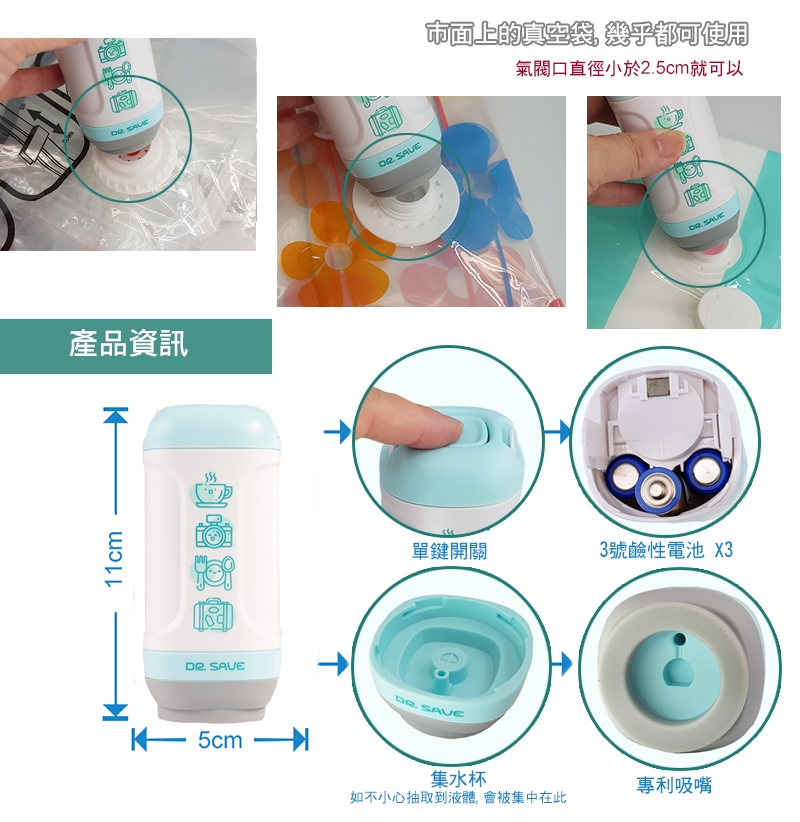 市面上的真空袋, 幾乎都可使用
氣閥口直徑小於2.5cm就可以

DR. SAVE

DR. SAVE

DR. SAVE

產品資訊

11cm

DR. SAVE

5cm

單鍵開關

3號鹼性電池 X3

DR. SAVE

集水杯
如不小心抽取到液體, 會被集中在此

專利吸嘴