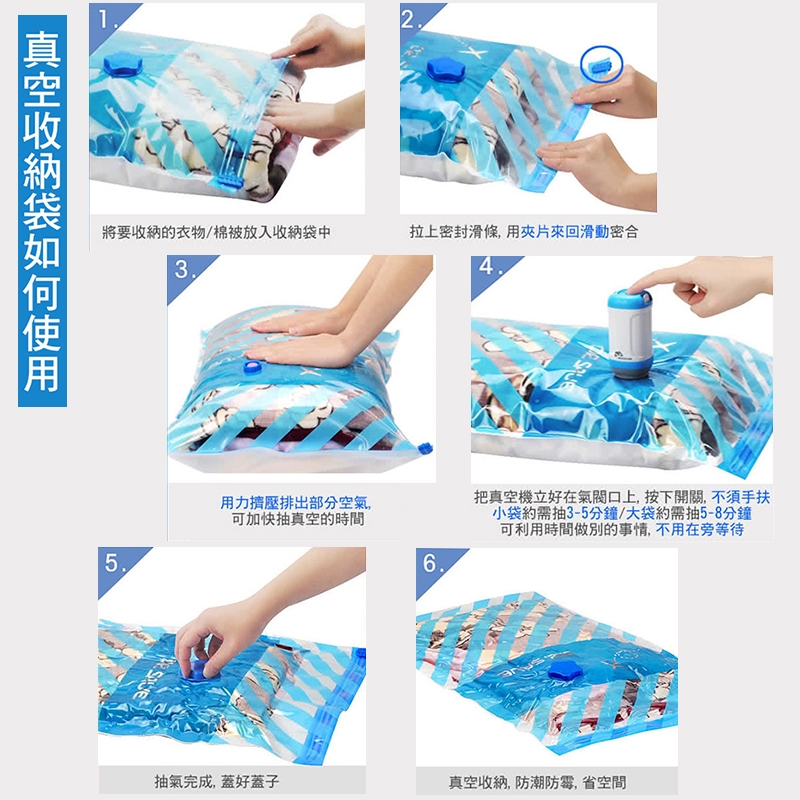 真空收納袋如何使用

1.
將要收納的衣物/棉被放入收納袋中

2.
拉上密封滑條, 用夾片來回滑動密合

3.
用力擠壓排出部分空氣,
可加快抽真空的時間

4.
把真空機立好在氣閥口上, 按下開關, 不須手扶
小袋約需抽3-5分鐘/大袋約需抽5-8分鐘
可利用時間做別的事情, 不用在旁等待

5.
抽氣完成, 蓋好蓋子

6.
真空收納, 防潮防霉, 省空間