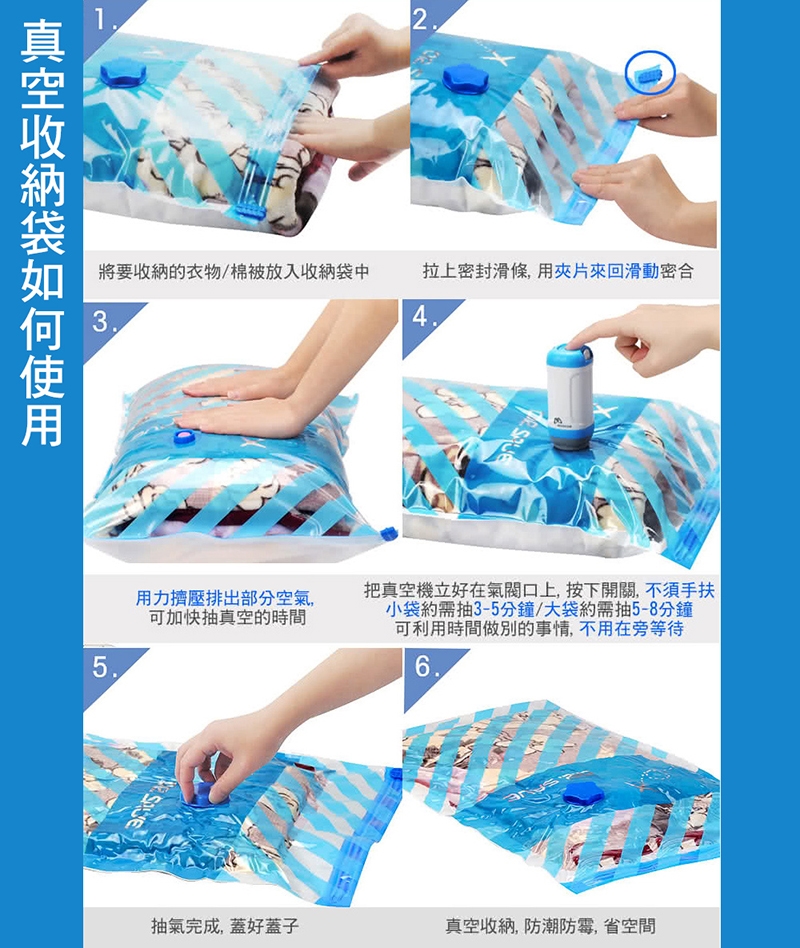 真空收納袋如何使用

1.

將要收納的衣物/棉被放入收納袋中

2.

拉上密封滑條, 用夾片來回滑動密合

3.

用力擠壓排出部分空氣, 可加快抽真空的時間

4.

把真空機立好在氣閥口上, 按下開關, 不須手扶 小袋約需抽3-5分鐘/大袋約需抽5-8分鐘 可利用時間做別的事情, 不用在旁等待

5.

抽氣完成, 蓋好蓋子

6.

真空收納, 防潮防霉, 省空間