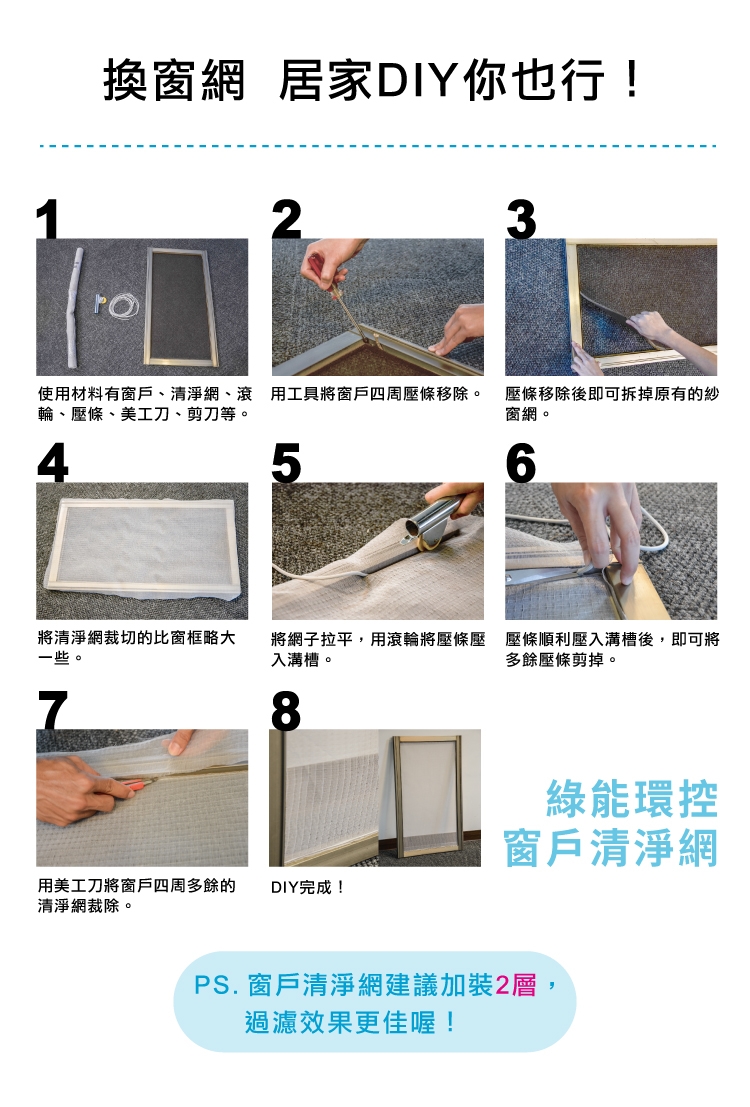 換窗網 居家DIY你也行！

1

使用材料有窗戶、清淨網、滾輪、壓條、美工刀、剪刀等。

2

用工具將窗戶四周壓條移除。

3

壓條移除後即可拆掉原有的紗窗網。

4

將清淨網裁切的比窗框略大一些。

5

將網子拉平，用滾輪將壓條壓入溝槽。

6

壓條順利壓入溝槽後，即可將多餘壓條剪掉。

7

用美工刀將窗戶四周多餘的清淨網裁除。

8

DIY完成！

綠能環控
窗戶清淨網

PS. 窗戶清淨網建議加裝2層，過濾效果更佳喔！