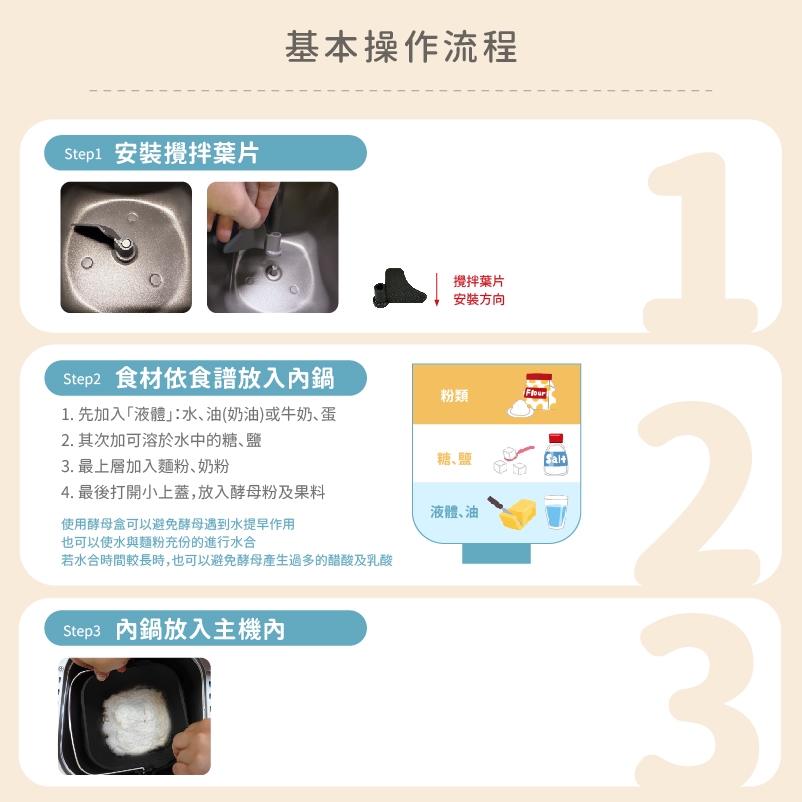 基本操作流程

Step1 安裝攪拌葉片

攪拌葉片
安裝方向

1

Step2 食材依食譜放入內鍋

1. 先加入「液體」:水、油(奶油)或牛奶、蛋
2. 其次加可溶於水中的糖、鹽
3. 最上層加入麵粉、奶粉
4. 最後打開小上蓋,放入酵母粉及果料

使用酵母盒可以避免酵母遇到水提早作用
也可以使水與麵粉充份的進行水合
若水合時間較長時,也可以避免酵母產生過多的醋酸及乳酸

粉類
Flour
糖、鹽
Salt
液體、油

2

Step3 內鍋放入主機內

3