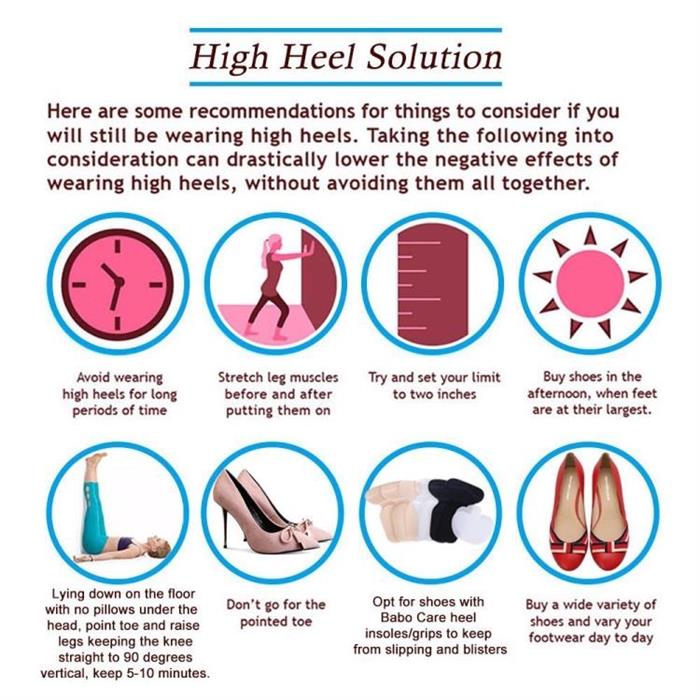 High Heel Solution

Here are some recommendations for things to consider if you will still be wearing high heels. Taking the following into consideration can drastically lower the negative effects of wearing high heels, without avoiding them all together.

Avoid wearing high heels for long periods of time

Stretch leg muscles before and after putting them on

Try and set your limit to two inches

Buy shoes in the afternoon, when feet are at their largest.

Lying down on the floor with no pillows under the head, point toe and raise legs keeping the knee straight to 90 degrees vertical, keep 5-10 minutes.

Don't go for the pointed toe

Opt for shoes with Babo Care heel insoles/grips to keep from slipping and blisters

Buy a wide variety of shoes and vary your footwear day to day