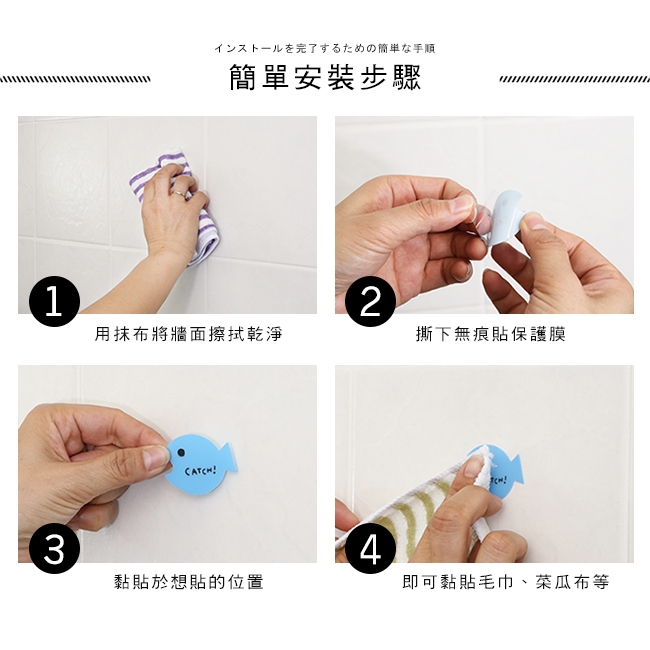 インストールを完了するための簡単な手順

簡單安裝步驟

1

用抹布將牆面擦拭乾淨

2

撕下無痕貼保護膜

CATCH!

3

黏貼於想貼的位置

TCH!

4

即可黏貼毛巾、菜瓜布等